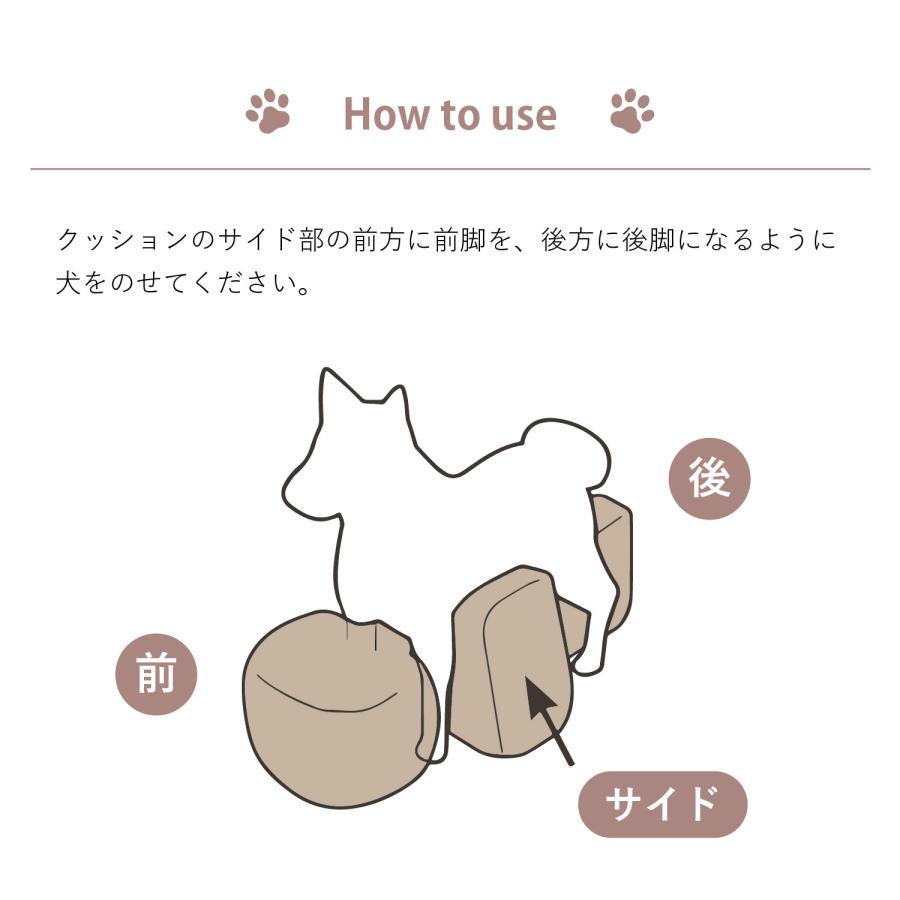 How to use

クッションのサイド部の前方に前脚を、後方に後脚になるように犬をのせてください。

後

前

サイド