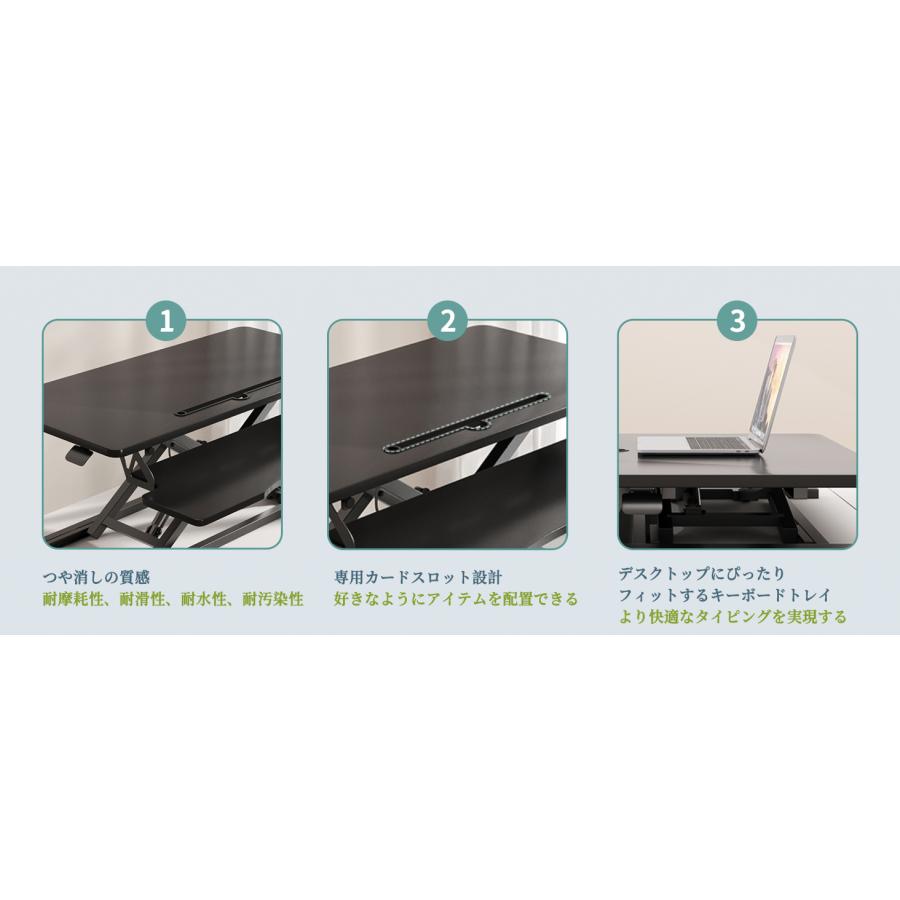 1

つや消しの質感
耐摩耗性、耐滑性、耐水性、耐汚染性

2

専用カードスロット設計
好きなようにアイテムを配置できる

3

デスクトップにぴったり
フィットするキーボードトレイ
より快適なタイピングを実現する