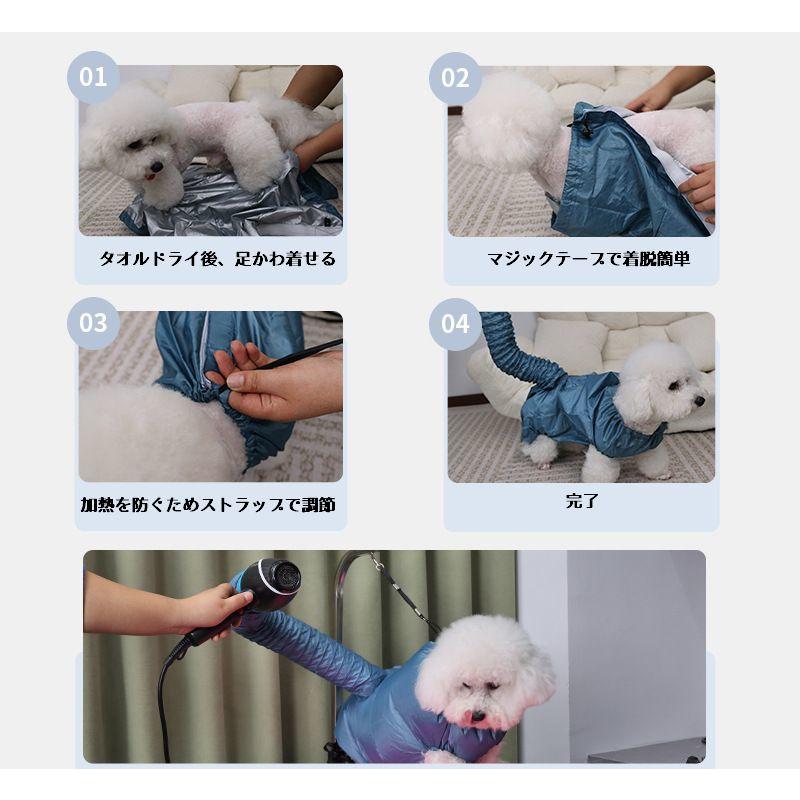 01

タオルドライ後、足かわ着せる

02

マジックテープで着脱簡単

03

加熱を防ぐためストラップで調節

04

完了