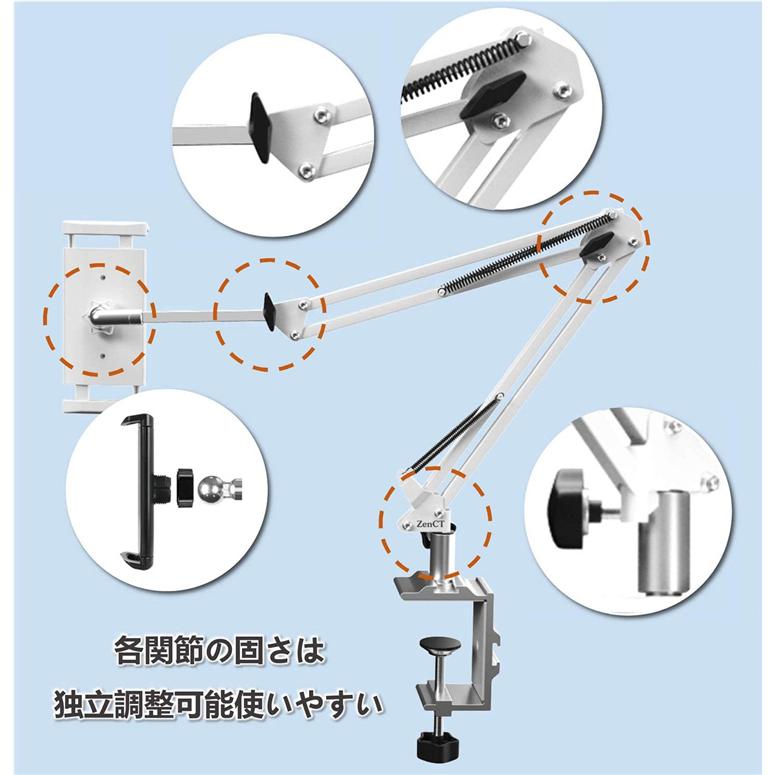 ZenCT

各関節の固さは

独立調整可能使いやすい