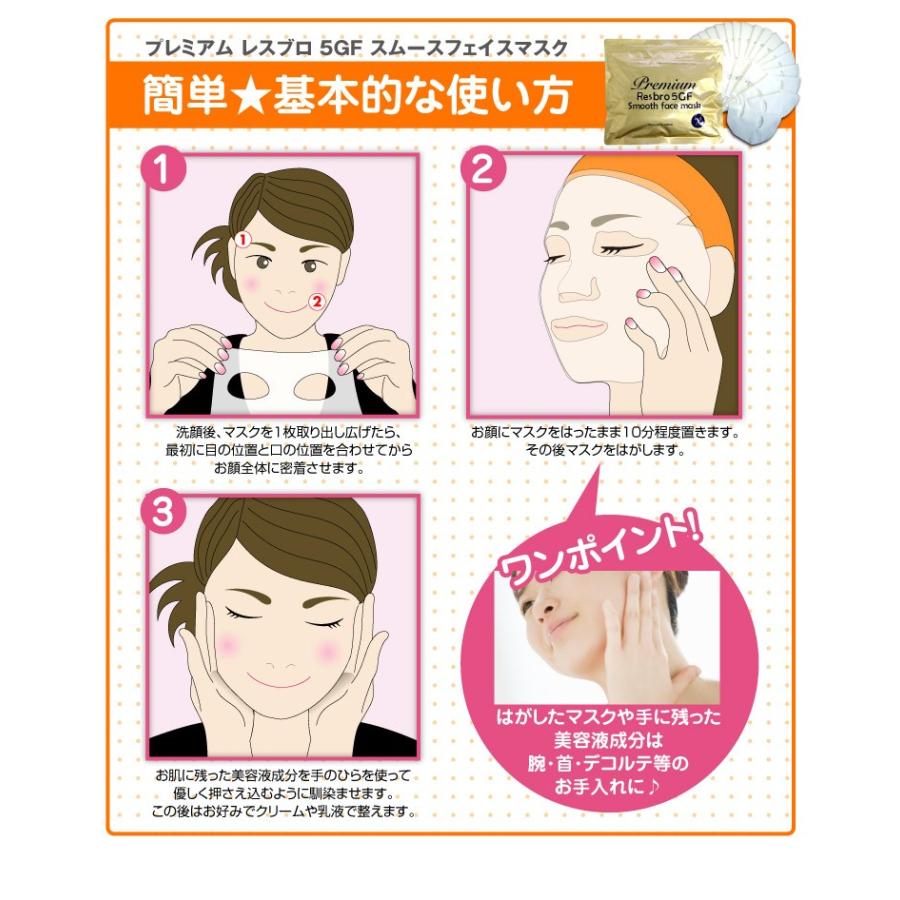 プレミアム レスブロ 5GF スムースフェイスマスク

簡単★基本的な使い方

Premium
Resbro 5GF
Smooth face mask

1

1
2

洗顔後、マスクを1枚取り出し広げたら、最初に目の位置と口の位置を合わせてからお顔全体に密着させます。

2

お顔にマスクをはったまま10分程度置きます。その後マスクをはがします。

3

お肌に残った美容液成分を手のひらを使って優しく押さえ込むように馴染ませます。この後はお好みでクリームや乳液で整えます。

ワンポイント!

はがしたマスクや手に残った美容液成分は腕・首・デコルテ等のお手入れに♪