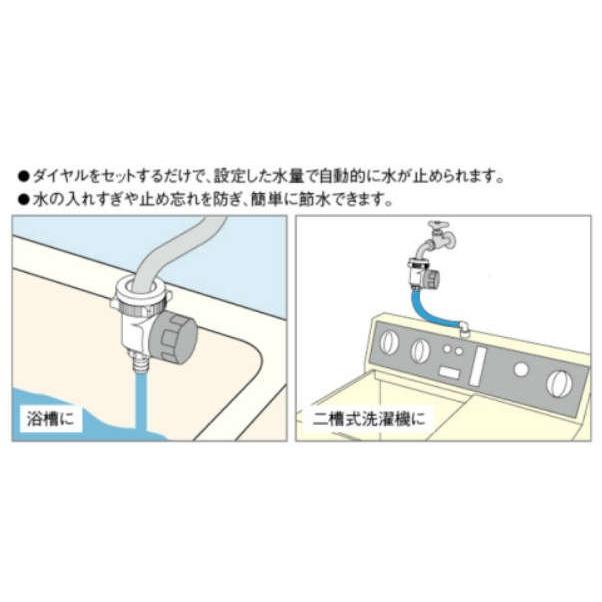 ●ダイヤルをセットするだけで、設定した水量で自動的に水が止められます。
●水の入れすぎや止め忘れを防ぎ、簡単に節水できます。

浴槽に

二槽式洗濯機に