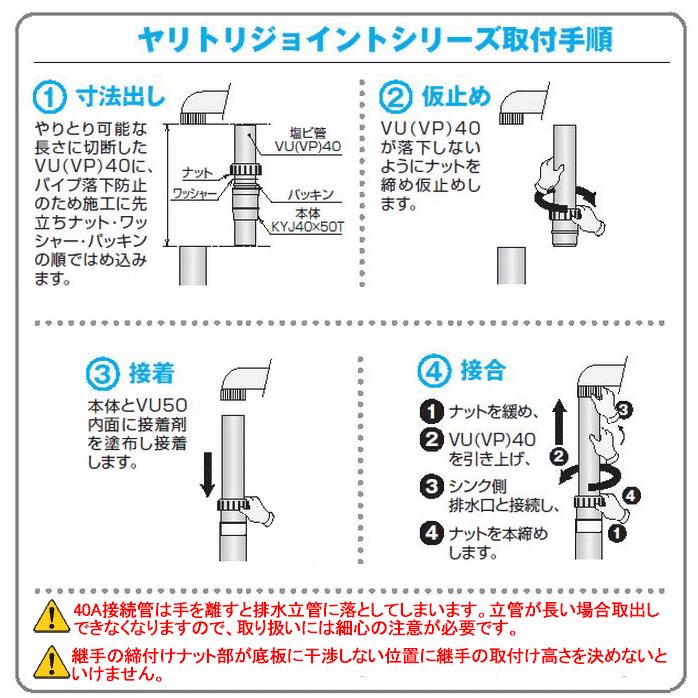 ヤリトリジョイントシリーズ取付手順

① 寸法出し

やりとり可能な長さに切断したVU(VP)40に、パイプ落下防止のため施工に先立ちナット・ワッシャー・パッキンの順ではめ込みます。

塩ビ管 VU(VP)40
ナット
ワッシャー
パッキン
本体 KYJ40×50T

② 仮止め

VU(VP)40が落下しないようにナットを締め仮止めします。

③ 接着

本体とVU50内面に接着剤を塗布し接着します。

④ 接合

❶ ナットを緩め、
❷ VU(VP)40を引き上げ、
❸ シンク側排水口と接続し、
❹ ナットを本締めします。

❸
❷
❹
❶

40A接続管は手を離すと排水立管に落としてしまいます。立管が長い場合取出しできなくなりますので、取り扱いには細心の注意が必要です。

継手の締付けナット部が底板に干渉しない位置に継手の取付け高さを決めないといけません。