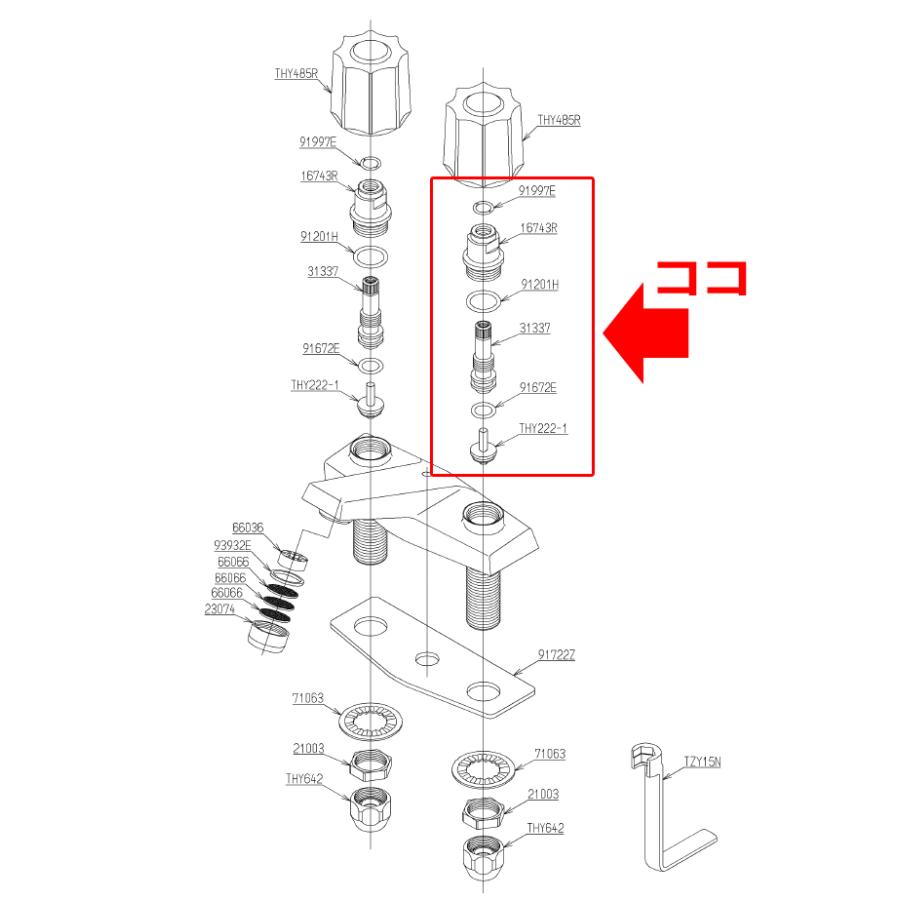 THY485R
91997E
16743R
91201H
31337
91672E
THY222-1
THY485R
91997E
16743R
91201H
31337
91672E
THY222-1
ココ
66036
93932E
66066
66066
66066
23074
91722Z
71063
21003
THY642
71063
21003
THY642
TZY15N