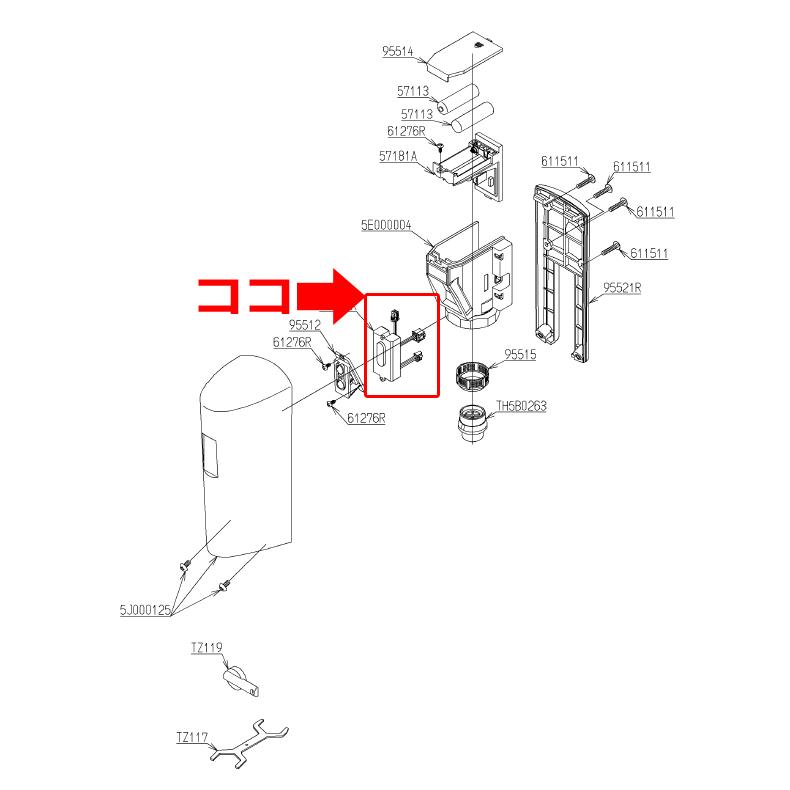 95514

57113

57113

61276R

57181A

611511

611511

611511

611511

5E000004

95521R

ココ

95512

61276R

95515

61276R

TH5B0263

5J000125

TZ119

TZ117