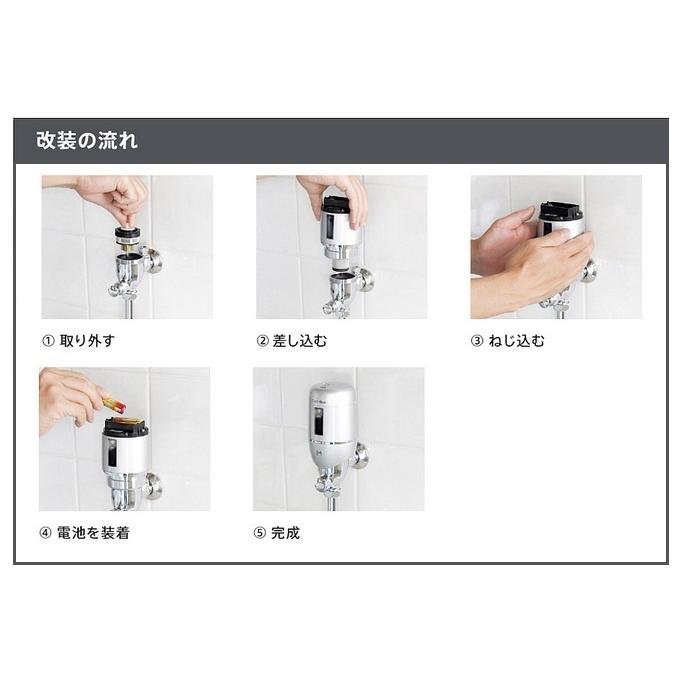 改装の流れ

① 取り外す

② 差し込む

③ ねじ込む

④ 電池を装着

⑤ 完成