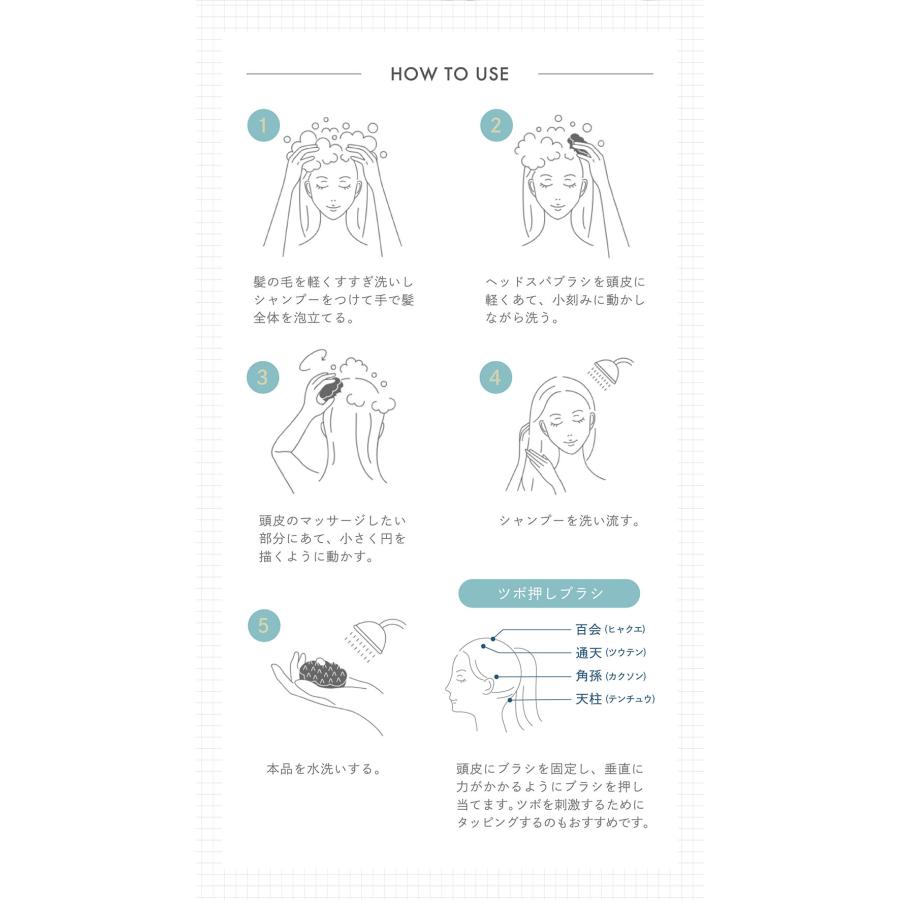 HOW TO USE

1

髪の毛を軽くすすぎ洗いしシャンプーをつけて手で髪全体を泡立てる。

2

ヘッドスパブラシを頭皮に軽くあて、小刻みに動かしながら洗う。

3

頭皮のマッサージしたい部分にあて、小さく円を描くように動かす。

4

シャンプーを洗い流す。

5

本品を水洗いする。

ツボ押しブラシ

百会 (ヒャクエ)
通天 (ツウテン)
角孫 (カクソン)
天柱 (テンチュウ)

頭皮にブラシを固定し、垂直に力がかかるようにブラシを押し当てます。ツボを刺激するためにタッピングするのもおすすめです。