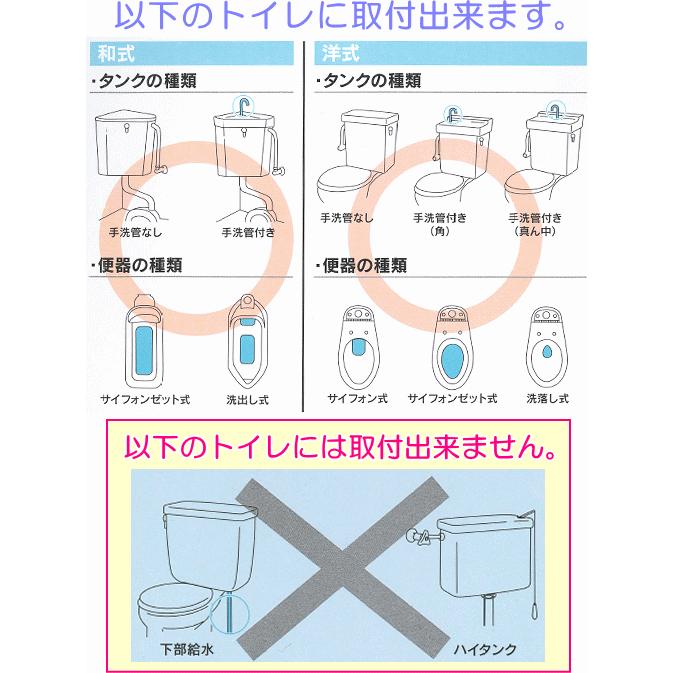 以下のトイレに取付出来ます。

和式

・タンクの種類

手洗管なし

手洗管付き

・便器の種類

サイフォンゼット式

洗出し式

洋式

・タンクの種類

手洗管なし

手洗管付き（角）

手洗管付き（真ん中）

・便器の種類

サイフォン式

サイフォンゼット式

洗落し式

以下のトイレには取付出来ません。

下部給水

ハイタンク