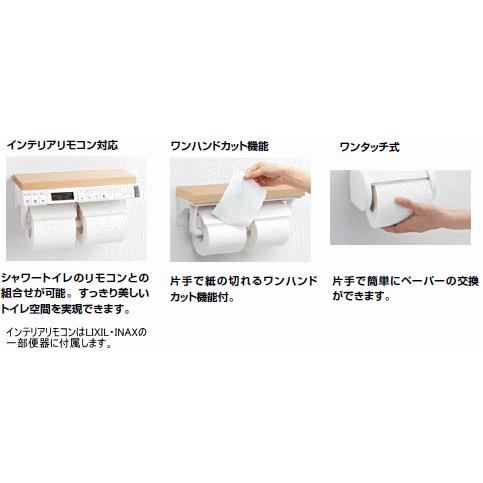 インテリアリモコン対応

シャワートイレのリモコンとの組合せが可能。すっきり美しいトイレ空間を実現できます。

インテリアリモコンはLIXIL・INAXの一部便器に付属します。

ワンハンドカット機能

片手で紙の切れるワンハンドカット機能付。

ワンタッチ式

片手で簡単にペーパーの交換ができます。