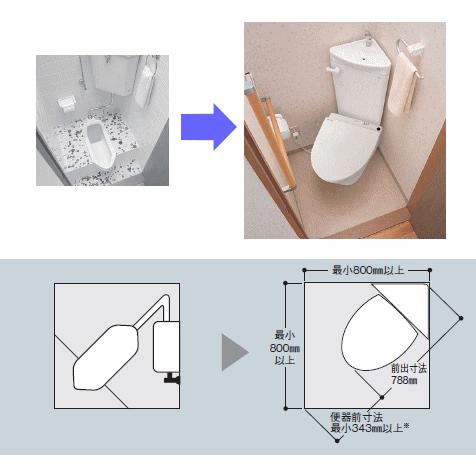 最小800㎜以上

最小
800㎜
以上

前出寸法
788㎜

便器前寸法
最小343㎜以上※