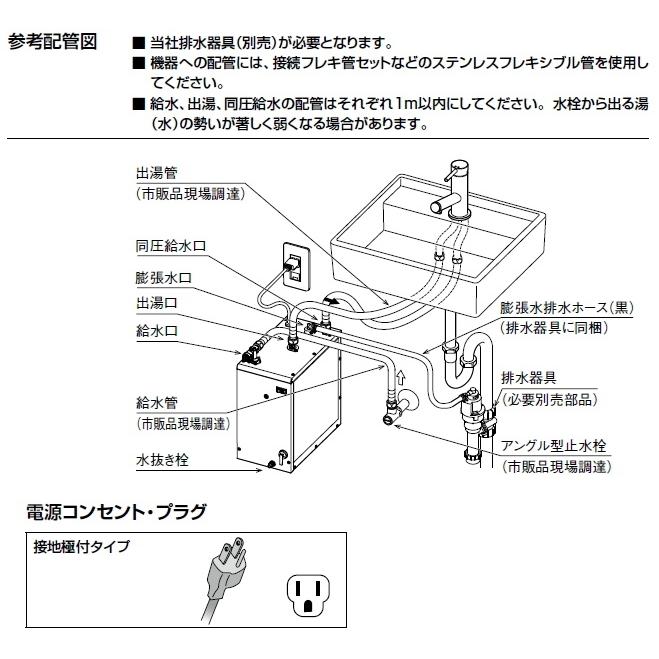 参考配管図

■ 当社排水器具(別売)が必要となります。
■ 機器への配管には、接続フレキ管セットなどのステンレスフレキシブル管を使用してください。
■ 給水、出湯、同圧給水の配管はそれぞれ1m以内にしてください。水栓から出る湯(水)の勢いが著しく弱くなる場合があります。

出湯管
(市販品現場調達)

同圧給水口

膨張水口

出湯口

給水口

給水管
(市販品現場調達)

水抜き栓

膨張水排水ホース(黒)
(排水器具に同梱)

排水器具
(必要別売部品)

アングル型止水栓
(市販品現場調達)

電源コンセント・プラグ

接地極付タイプ