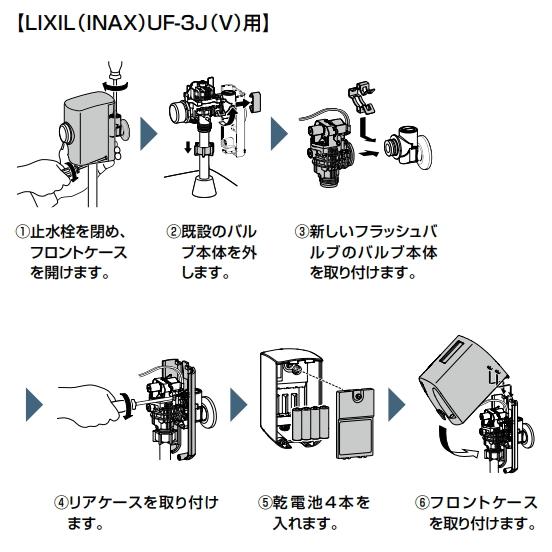 【LIXIL(INAX)UF-3J(V)用】

①止水栓を閉め、フロントケースを開けます。

②既設のバルブ本体を外します。

③新しいフラッシュバルブのバルブ本体を取り付けます。

④リアケースを取り付けます。

⑤乾電池４本を入れます。

⑥フロントケースを取り付けます。