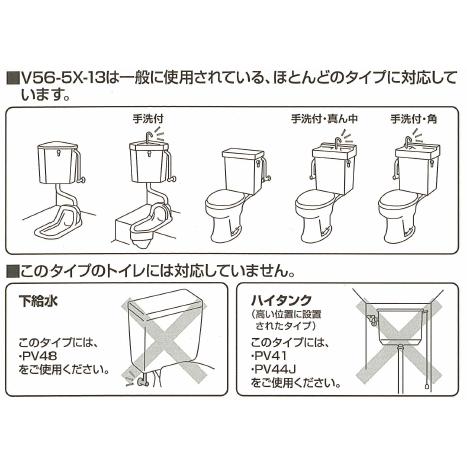 ■V56-5X-13は一般に使用されている、ほとんどのタイプに対応しています。

手洗付

手洗付・真ん中

手洗付・角

■このタイプのトイレには対応していません。

下給水

このタイプには、
・PV48
をご使用ください。

ハイタンク
（高い位置に設置されたタイプ）

このタイプには、
・PV41
・PV44J
をご使用ください。