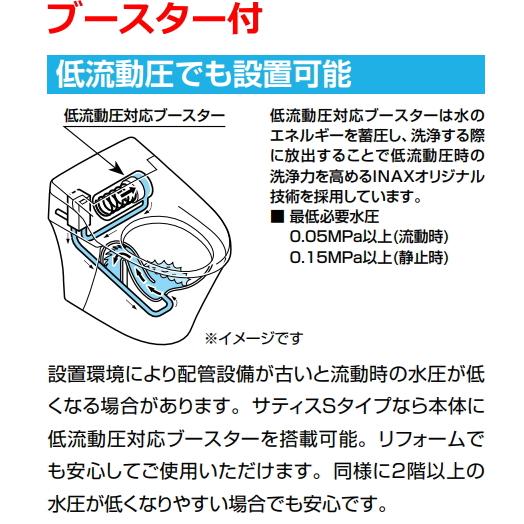 ブースター付

低流動圧でも設置可能

低流動圧対応ブースター

低流動圧対応ブースターは水のエネルギーを蓄圧し、洗浄する際に放出することで低流動圧時の洗浄力を高めるINAXオリジナル技術を採用しています。

■ 最低必要水圧
0.05MPa以上(流動時)
0.15MPa以上(静止時)

※イメージです

設置環境により配管設備が古いと流動時の水圧が低くなる場合があります。サティスSタイプなら本体に低流動圧対応ブースターを搭載可能。リフォームでも安心してご使用いただけます。同様に2階以上の水圧が低くなりやすい場合でも安心です。