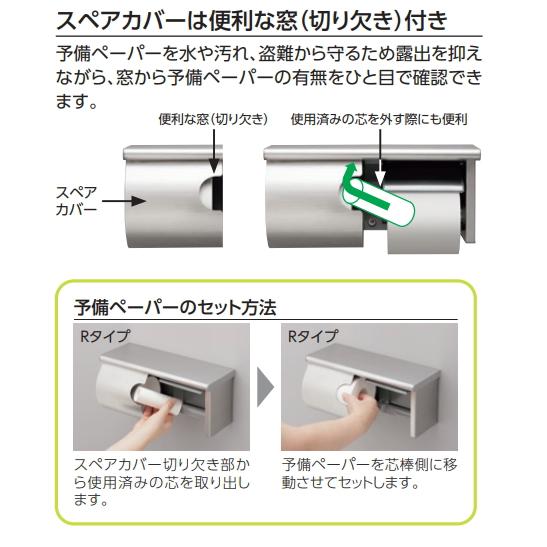 スペアカバーは便利な窓(切り欠き)付き

予備ペーパーを水や汚れ、盗難から守るため露出を抑えながら、窓から予備ペーパーの有無をひと目で確認できます。

便利な窓(切り欠き)

使用済みの芯を外す際にも便利

スペア
カバー

予備ペーパーのセット方法

Rタイプ

スペアカバー切り欠き部から使用済みの芯を取り出します。

Rタイプ

予備ペーパーを芯棒側に移動させてセットします。