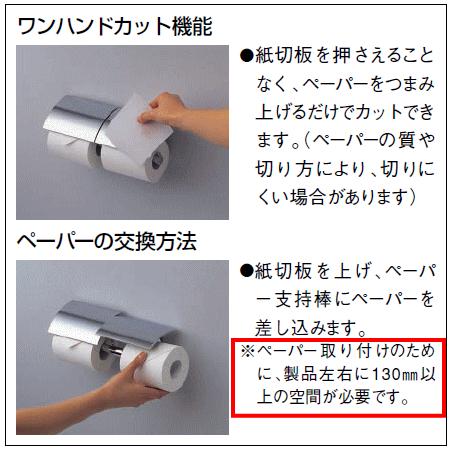 ワンハンドカット機能

●紙切板を押さえることなく、ペーパーをつまみ上げるだけでカットできます。(ペーパーの質や切り方により、切りにくい場合があります)

ペーパーの交換方法

●紙切板を上げ、ペーパー支持棒にペーパーを差し込みます。

※ペーパー取り付けのために、製品左右に130㎜以上の空間が必要です。