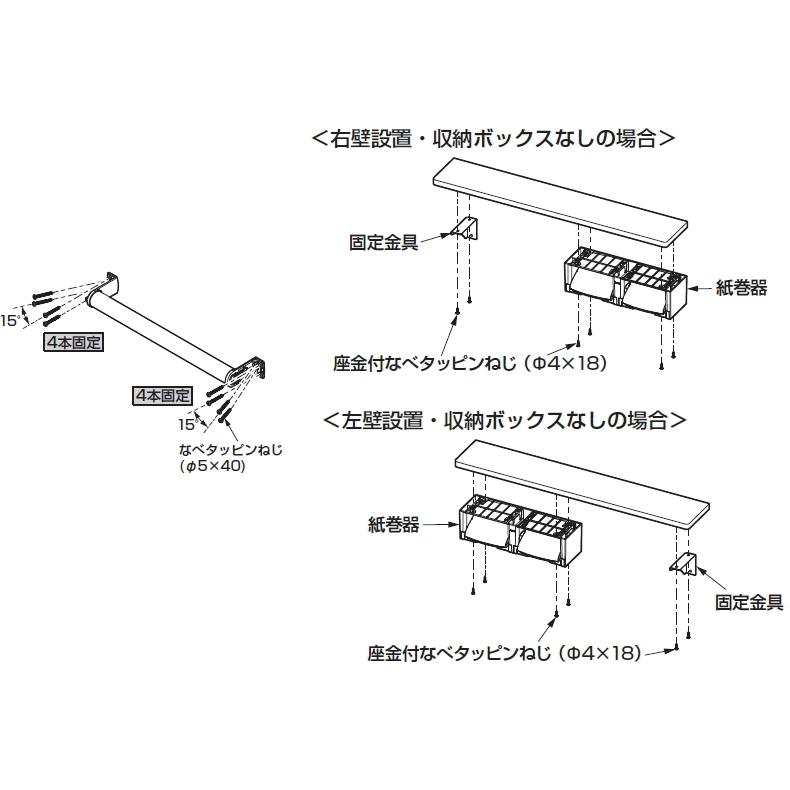 15°

4本固定

4本固定

15°

なベタッピンねじ
(φ5×40)

<右壁設置・収納ボックスなしの場合>

固定金具

紙巻器

座金付なベタッピンねじ (Φ4×18)

<左壁設置・収納ボックスなしの場合>

紙巻器

固定金具

座金付なベタッピンねじ (Φ4×18)