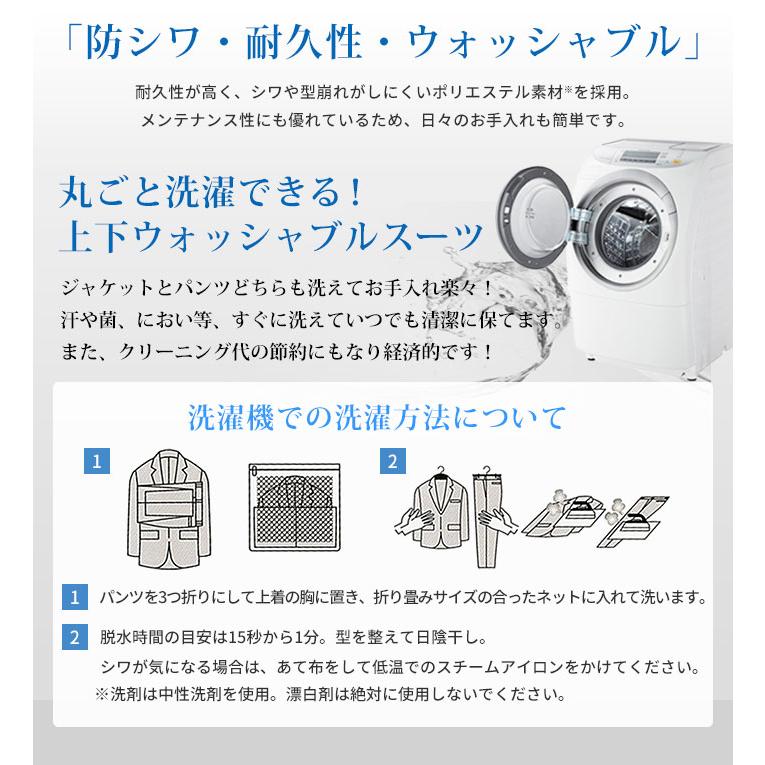 「防シワ・耐久性・ウォッシャブル」

耐久性が高く、シワや型崩れがしにくいポリエステル素材※を採用。
メンテナンス性にも優れているため、日々のお手入れも簡単です。

丸ごと洗濯できる！
上下ウォッシャブルスーツ

ジャケットとパンツどちらも洗えてお手入れ楽々！
汗や菌、におい等、すぐに洗えていつでも清潔に保てます。
また、クリーニング代の節約にもなり経済的です！

洗濯機での洗濯方法について

1

2

1 パンツを3つ折りにして上着の胸に置き、折り畳みサイズの合ったネットに入れて洗います。

2 脱水時間の目安は15秒から1分。型を整えて日陰干し。
シワが気になる場合は、あて布をして低温でのスチームアイロンをかけてください。
※洗剤は中性洗剤を使用。漂白剤は絶対に使用しないでください。