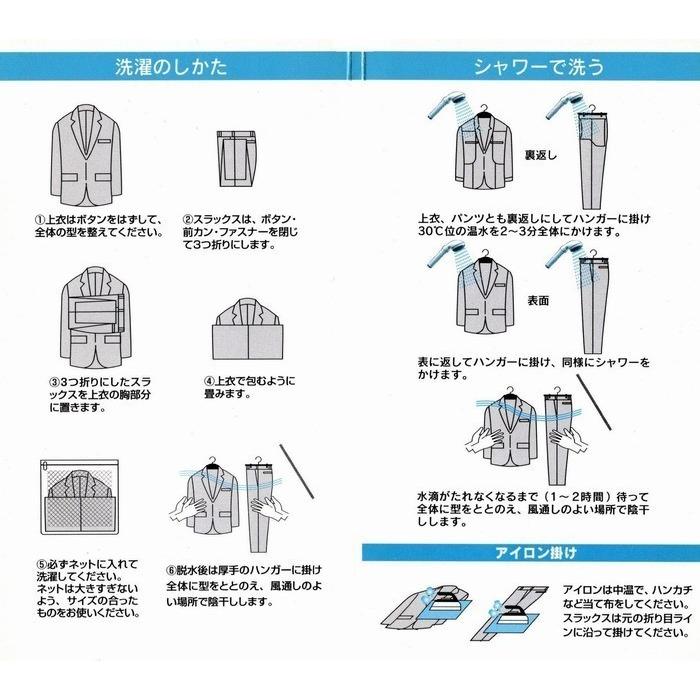 洗濯のしかた

①上衣はボタンをはずして、全体の型を整えてください。

②スラックスは、ボタン・前カン・ファスナーを閉じて3つ折りにします。

③3つ折りにしたスラックスを上衣の胸部分に置きます。

④上衣で包むように畳みます。

⑤必ずネットに入れて洗濯してください。ネットは大きすぎないよう、サイズの合ったものをお使いください。

⑥脱水後は厚手のハンガーに掛け全体に型をととのえ、風通しのよい場所で陰干しします。

シャワーで洗う

裏返し

上衣、パンツとも裏返しにしてハンガーに掛け30℃位の温水を2～3分全体にかけます。

表面

表に返してハンガーに掛け、同様にシャワーをかけます。

水滴がたれなくなるまで（1～2時間）待って全体に型をととのえ、風通しのよい場所で陰干しします。

アイロン掛け

アイロンは中温で、ハンカチなど当て布をしてください。スラックスは元の折り目ラインに沿って掛けてください。