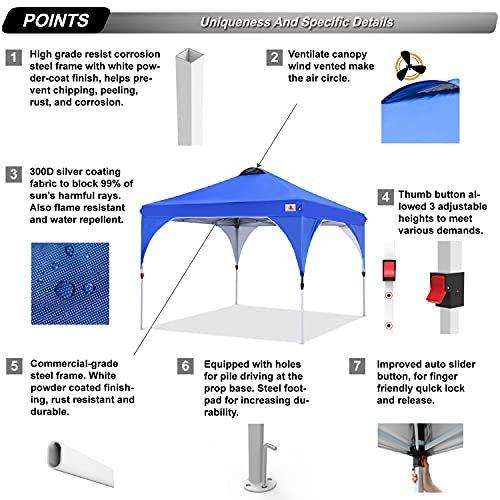 POINTS

Uniqueness And Specific Details

1 High grade resist corrosion steel frame with white powder-coat finish, helps prevent chipping, peeling, rust, and corrosion.

2 Ventilate canopy wind vented make the air circle.

3 300D silver coating fabric to block 99% of sun's harmful rays. Also flame resistant and water repellent.

4 Thumb button allowed 3 adjustable heights to meet various demands.

5 Commercial-grade steel frame. White powder coated finishing, rust resistant and durable.

6 Equipped with holes for pile driving at the prop base. Steel footpad for increasing durability.

7 Improved auto slider button, for finger friendly quick lock and release.