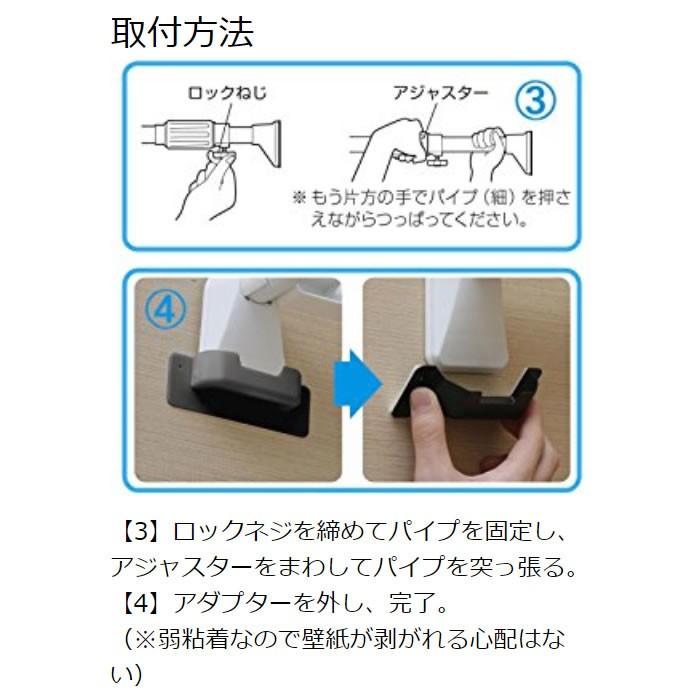 取付方法

ロックねじ

アジャスター

③

※もう片方の手でパイプ（細）を押さえながらつっぱってください。

④

【3】ロックネジを締めてパイプを固定し、アジャスターをまわしてパイプを突っ張る。
【4】アダプターを外し、完了。
（※弱粘着なので壁紙が剥がれる心配はない）