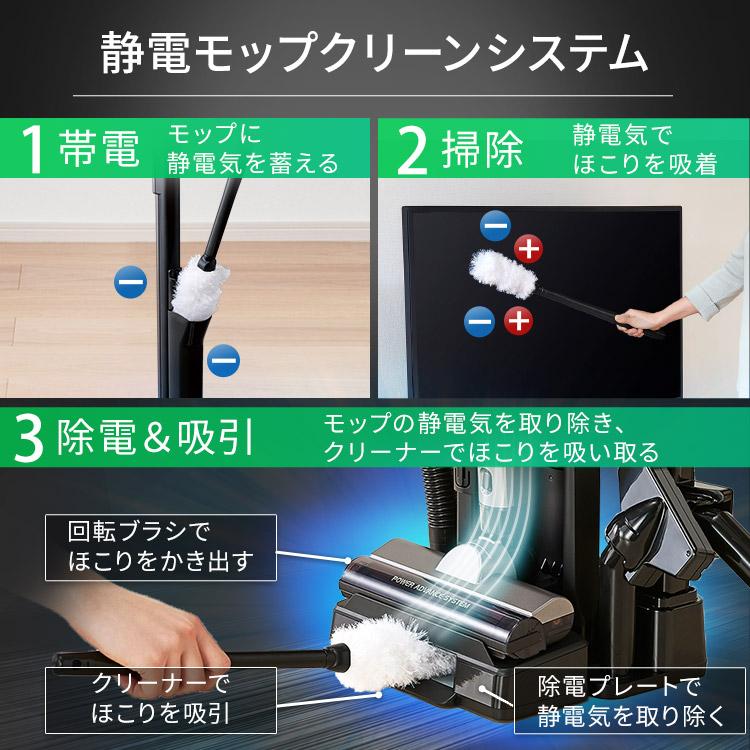 静電モップクリーンシステム

1 帯電 モップに静電気を蓄える

2 掃除 静電気でほこりを吸着

3 除電＆吸引 モップの静電気を取り除き、クリーナーでほこりを吸い取る

回転ブラシでほこりをかき出す

POWER ADVANCE SYSTEM

クリーナーでほこりを吸引

除電プレートで静電気を取り除く