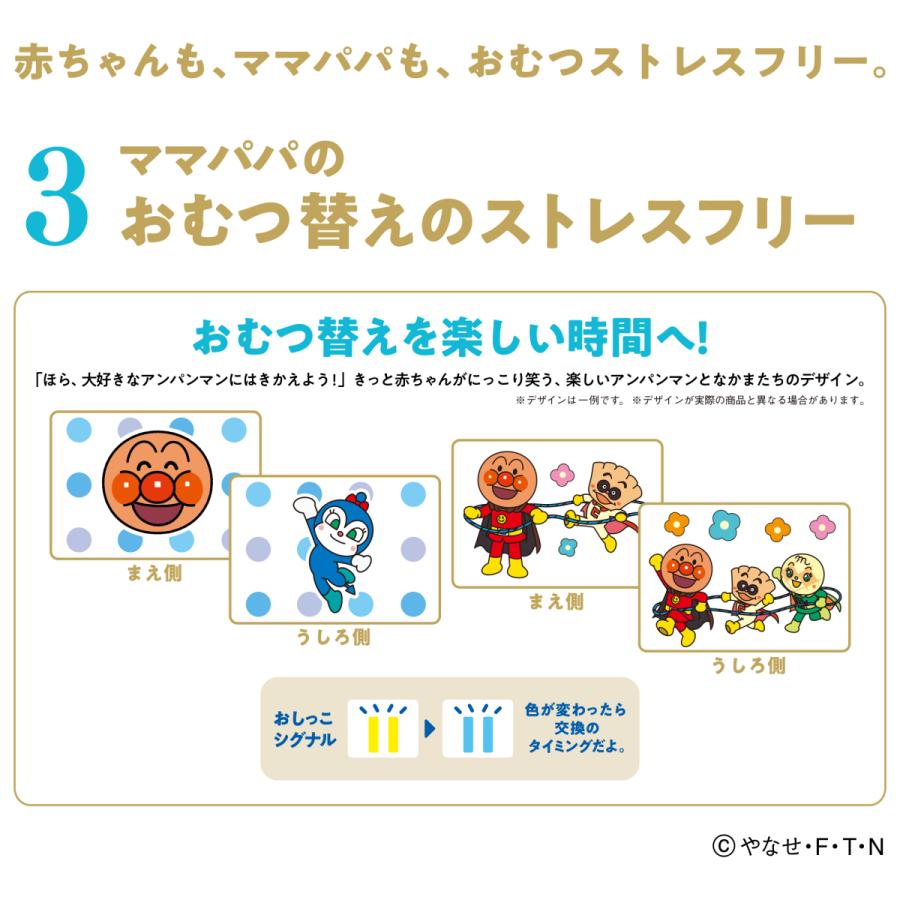 赤ちゃんも、ママパパも、おむつストレスフリー。

3 ママパパの
おむつ替えのストレスフリー

おむつ替えを楽しい時間へ!

「ほら、大好きなアンパンマンにはきかえよう!」きっと赤ちゃんがにっこり笑う、楽しいアンパンマンとなかまたちのデザイン。

※デザインは一例です。※デザインが実際の商品と異なる場合があります。

まえ側

うしろ側

まえ側

うしろ側

おしっこシグナル

色が変わったら交換のタイミングだよ。

© やなせ・F・T・N