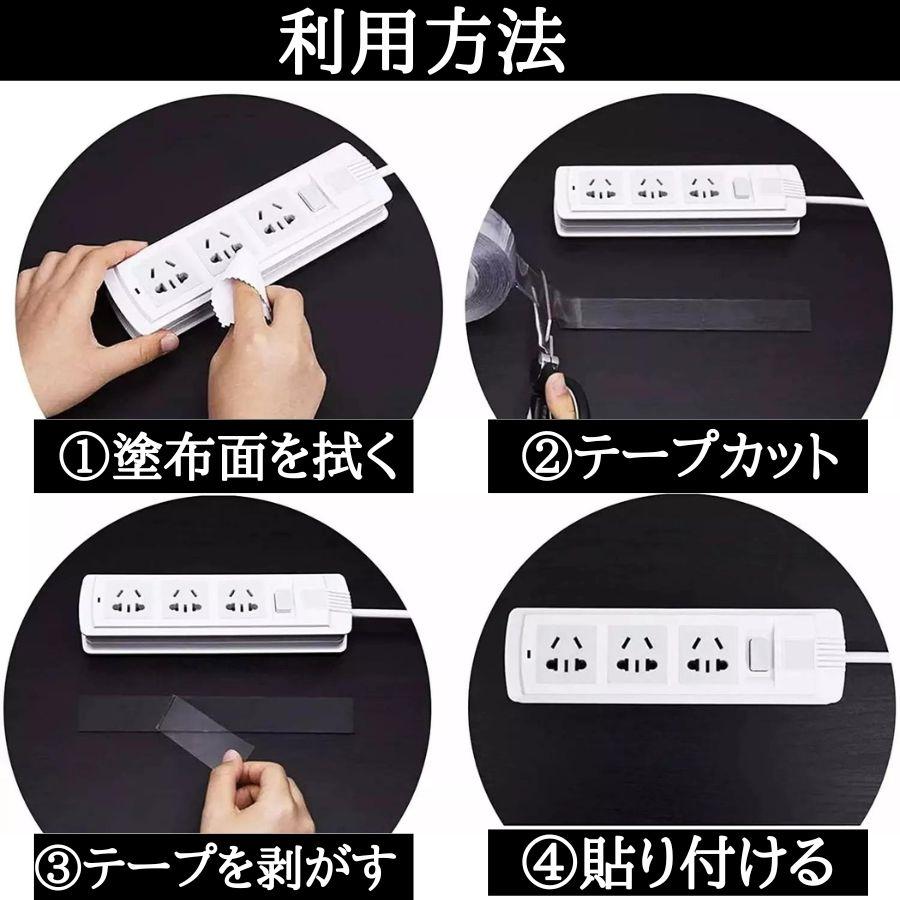 利用方法

①塗布面を拭く

②テープカット

③テープを剥がす

④貼り付ける