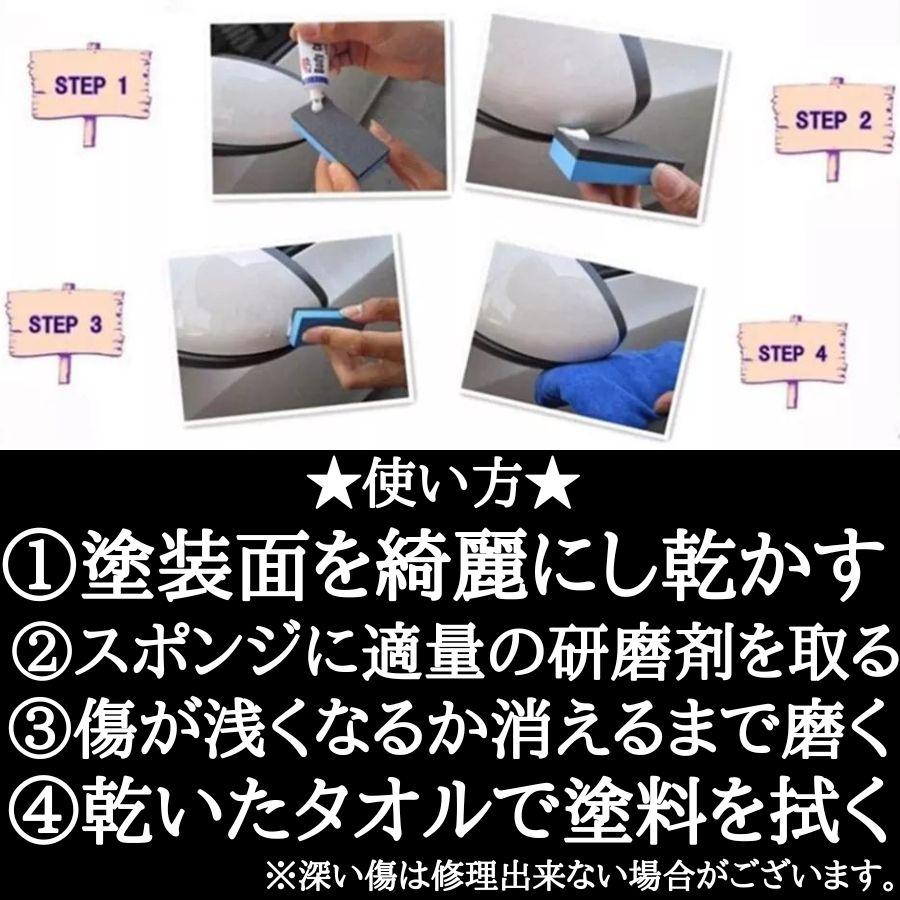 STEP 1

STEP 2

STEP 3

STEP 4

★使い方★
①塗装面を綺麗にし乾かす
②スポンジに適量の研磨剤を取る
③傷が浅くなるか消えるまで磨く
④乾いたタオルで塗料を拭く
※深い傷は修理出来ない場合がございます。