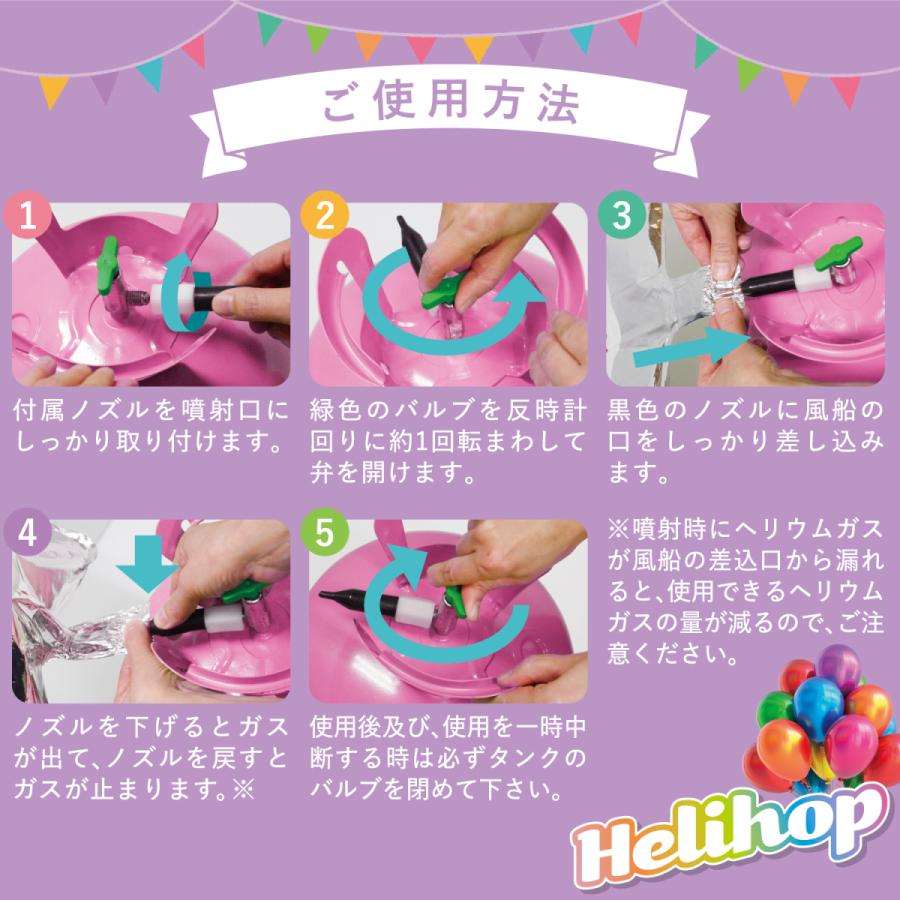 ご使用方法

1
付属ノズルを噴射口にしっかり取り付けます。

2
緑色のバルブを反時計回りに約1回転まわして弁を開けます。

3
黒色のノズルに風船の口をしっかり差し込みます。

4
ノズルを下げるとガスが出て、ノズルを戻すとガスが止まります。※

5
使用後及び、使用を一時中断する時は必ずタンクのバルブを閉めて下さい。

※噴射時にヘリウムガスが風船の差込口から漏れると、使用できるヘリウムガスの量が減るので、ご注意ください。

Helihop