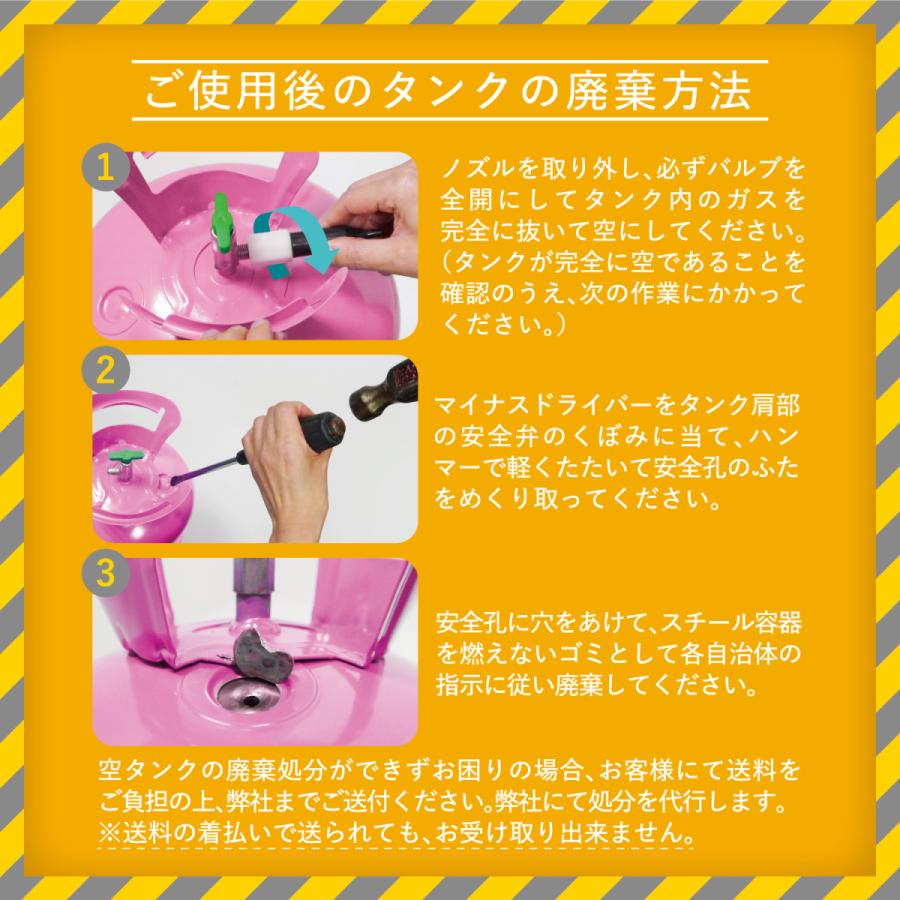 ご使用後のタンクの廃棄方法

1

ノズルを取り外し、必ずバルブを全開にしてタンク内のガスを完全に抜いて空にしてください。（タンクが完全に空であることを確認のうえ、次の作業にかかってください。）

2

マイナスドライバーをタンク肩部の安全弁のくぼみに当て、ハンマーで軽くたたいて安全孔のふたをめくり取ってください。

3

安全孔に穴をあけて、スチール容器を燃えないゴミとして各自治体の指示に従い廃棄してください。

空タンクの廃棄処分ができずお困りの場合、お客様にて送料をご負担の上、弊社までご送付ください。弊社にて処分を代行します。
※送料の着払いで送られても、お受け取り出来ません。