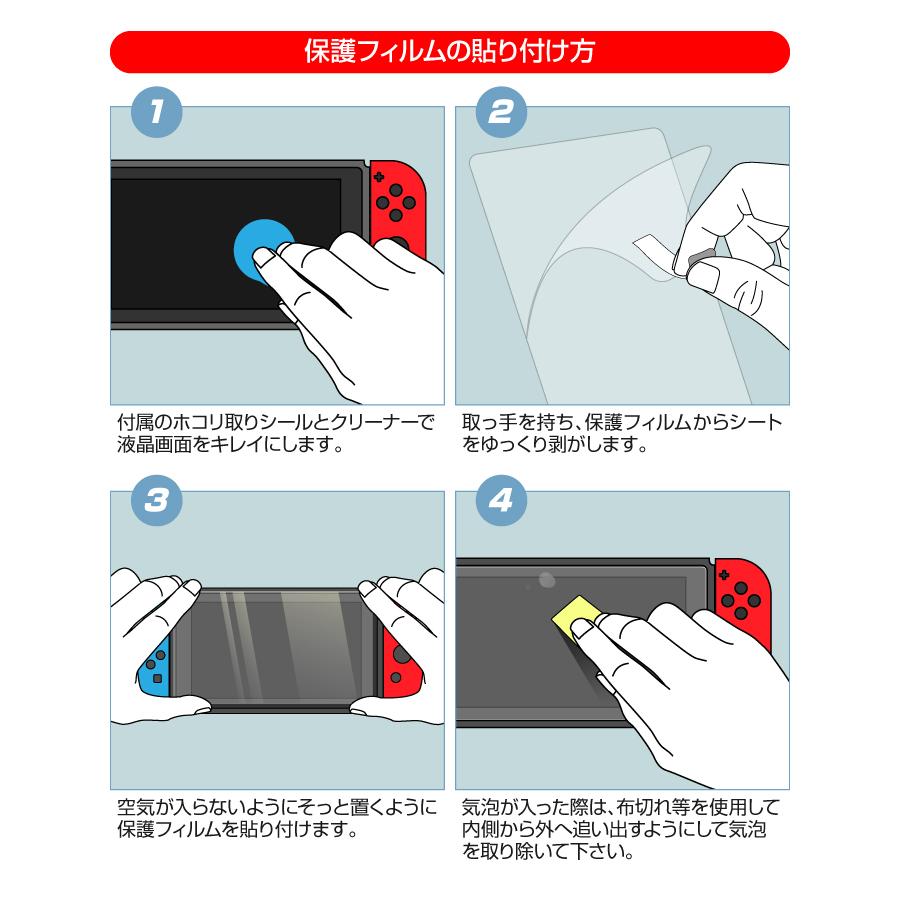 保護フィルムの貼り付け方

1

付属のホコリ取りシールとクリーナーで液晶画面をキレイにします。

2

取っ手を持ち、保護フィルムからシートをゆっくり剥がします。

3

空気が入らないようにそっと置くように保護フィルムを貼り付けます。

4

気泡が入った際は、布切れ等を使用して内側から外へ追い出すようにして気泡を取り除いて下さい。