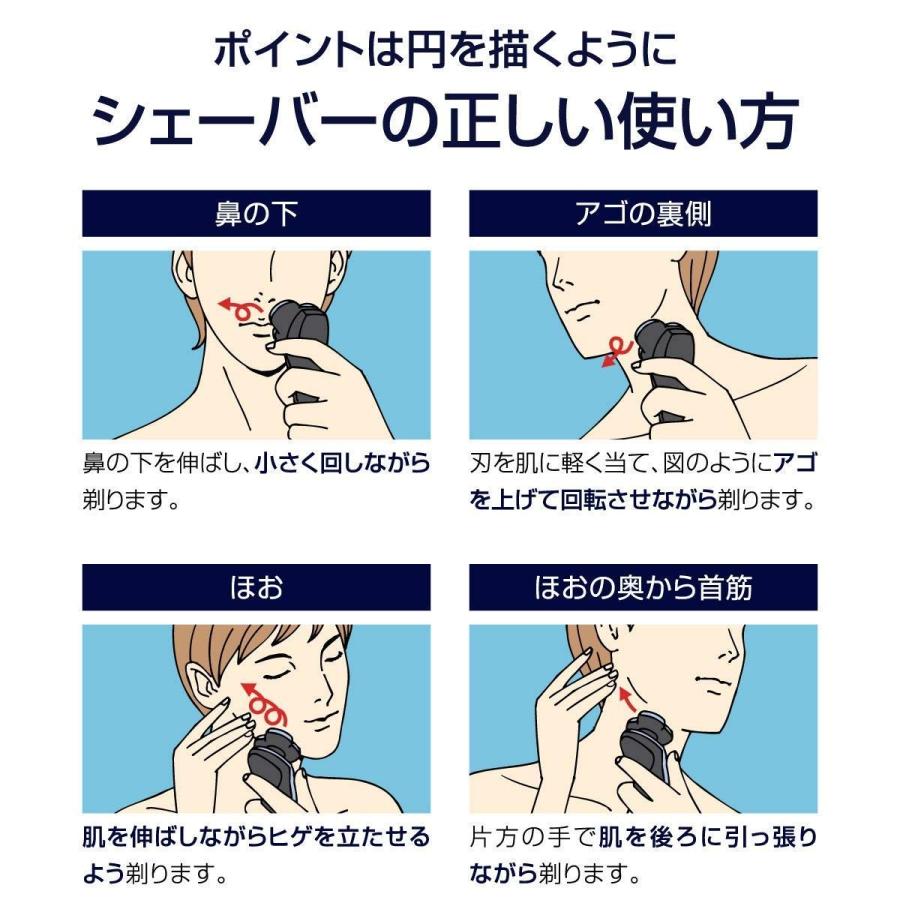 ポイントは円を描くように
シェーバーの正しい使い方

鼻の下

鼻の下を伸ばし、小さく回しながら剃ります。

アゴの裏側

刃を肌に軽く当て、図のようにアゴを上げて回転させながら剃ります。

ほお

肌を伸ばしながらヒゲを立たせるよう剃ります。

ほおの奥から首筋

片方の手で肌を後ろに引っ張りながら剃ります。