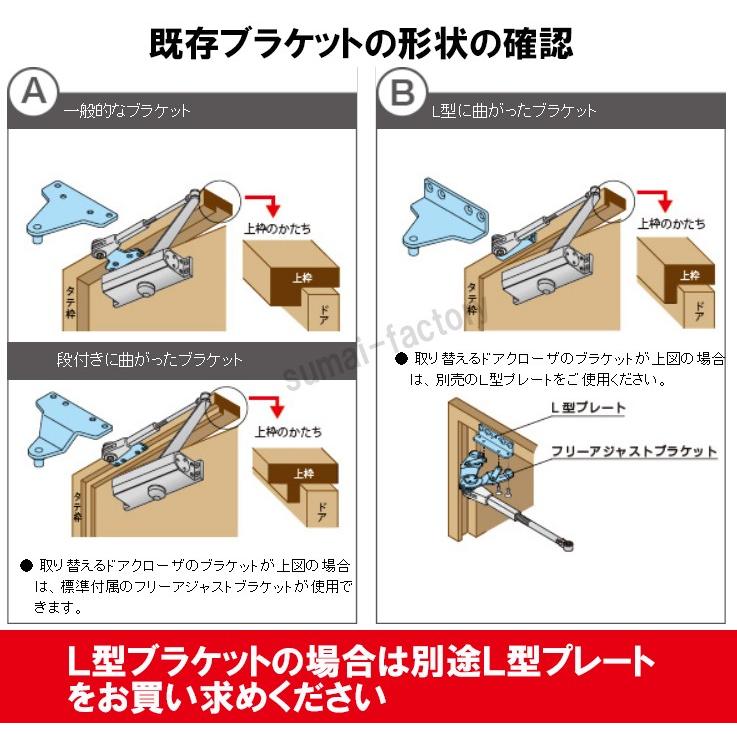 既存ブラケットの形状の確認

A

一般的なブラケット

上枠のかたち

上枠

ドア

タテ枠

段付きに曲がったブラケット

上枠のかたち

上枠

ドア

タテ枠

● 取り替えるドアクローザのブラケットが上図の場合は、標準付属のフリーアジャストブラケットが使用できます。

B

L型に曲がったブラケット

上枠のかたち

上枠

ドア

タテ枠

sumai-factory

● 取り替えるドアクローザのブラケットが上図の場合は、別売のL型プレートをご使用ください。

L型プレート

フリーアジャストブラケット

L型ブラケットの場合は別途L型プレートをお買い求めください