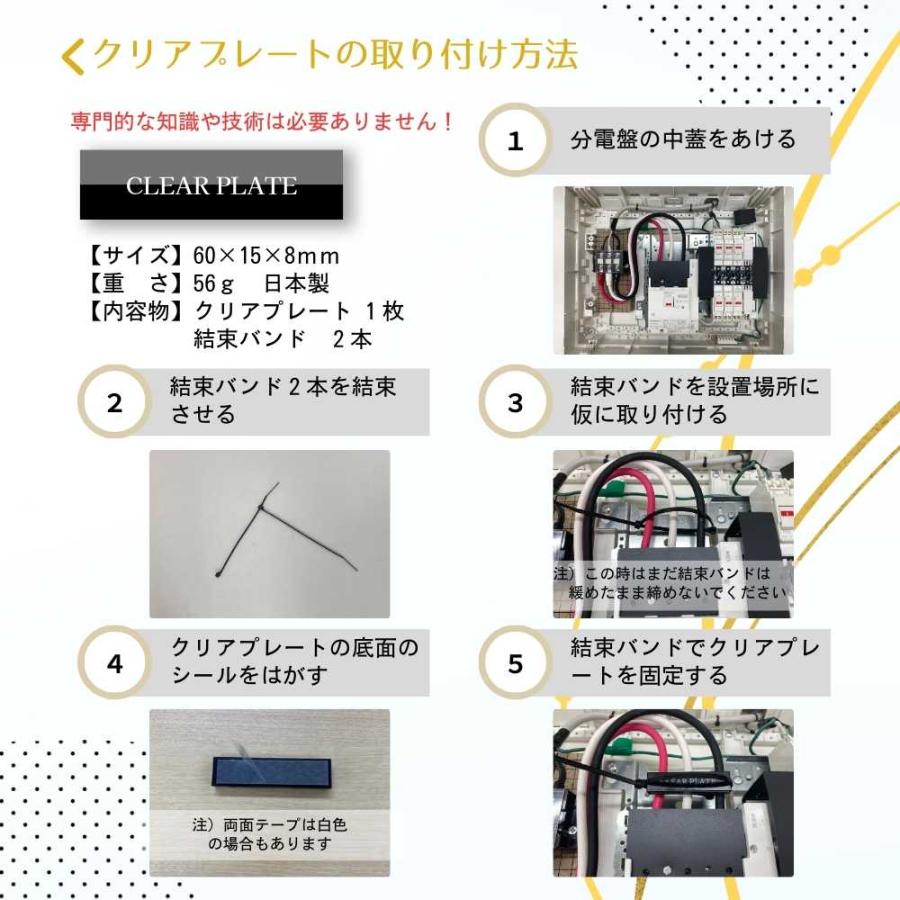 クリアプレートの取り付け方法

専門的な知識や技術は必要ありません！

CLEAR PLATE

【サイズ】60×15×8mm
【重　さ】56g　日本製
【内容物】クリアプレート 1枚
結束バンド　2本

1 分電盤の中蓋をあける

2 結束バンド2本を結束させる

3 結束バンドを設置場所に仮に取り付ける

注）この時はまだ結束バンドは緩めたまま締めないでください

4 クリアプレートの底面のシールをはがす

注）両面テープは白色の場合もあります

5 結束バンドでクリアプレートを固定する

CLEAR PLATE