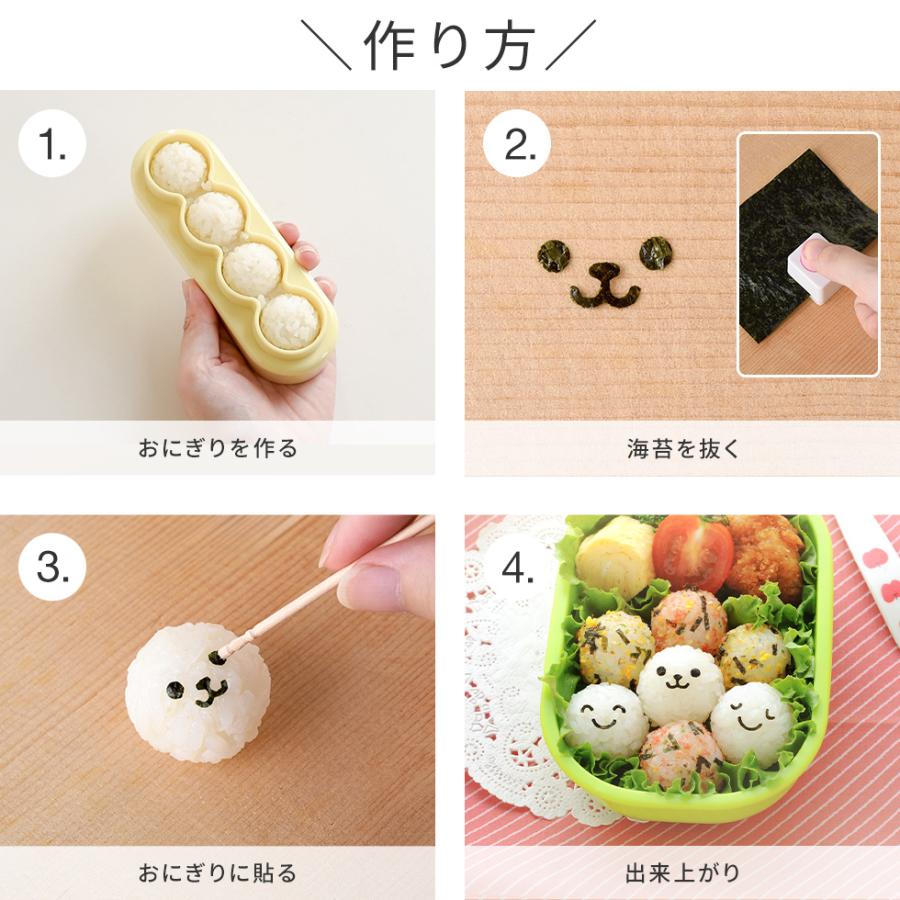 ＼作り方／

1.

おにぎりを作る

2.

海苔を抜く

3.

おにぎりに貼る

4.

出来上がり