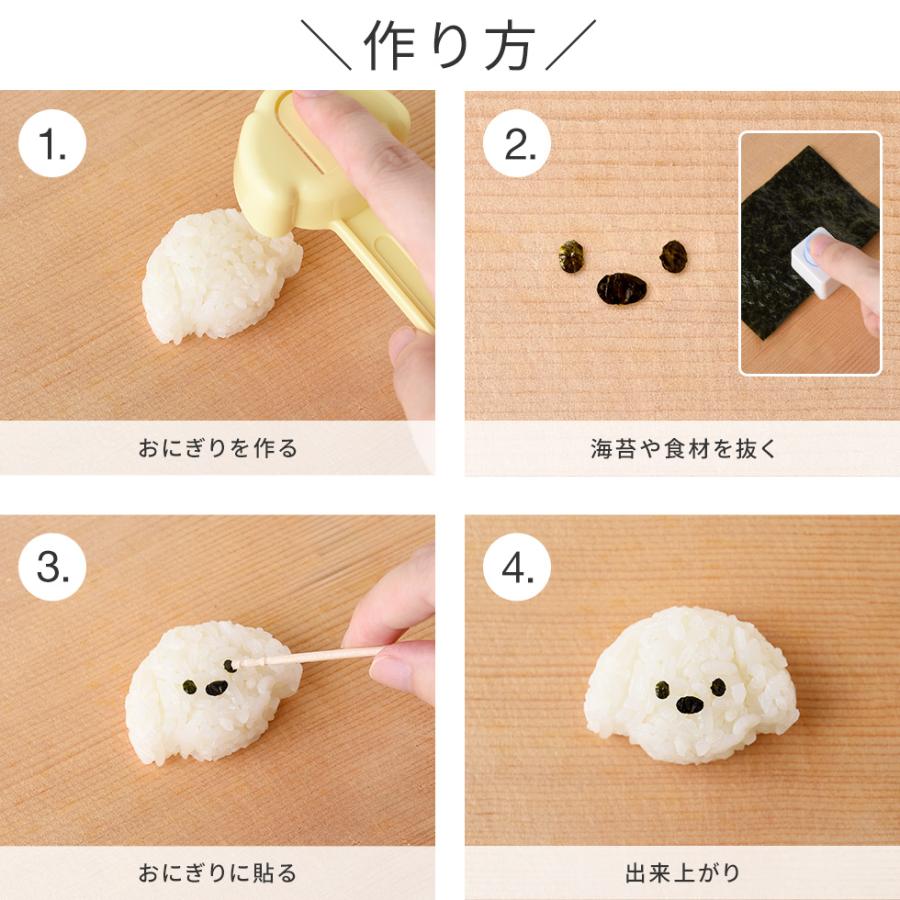 ＼作り方／

1.

おにぎりを作る

2.

海苔や食材を抜く

3.

おにぎりに貼る

4.

出来上がり