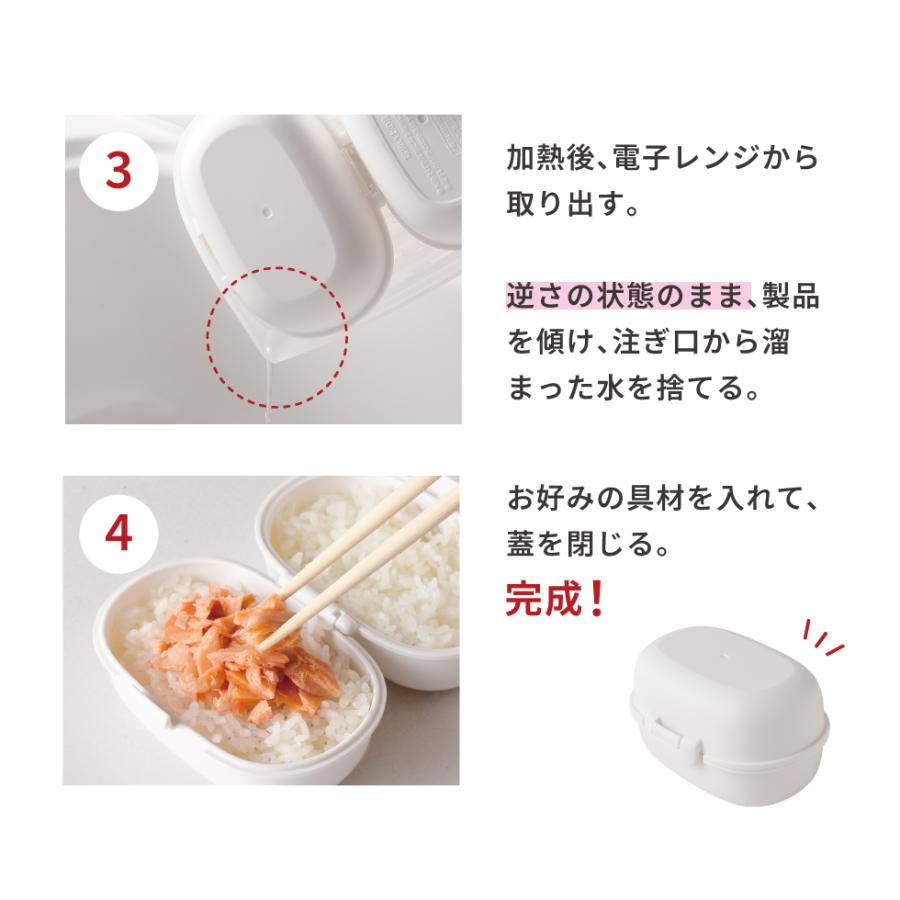 3

加熱後、電子レンジから取り出す。

逆さの状態のまま、製品を傾け、注ぎ口から溜まった水を捨てる。

4

お好みの具材を入れて、蓋を閉じる。

完成！