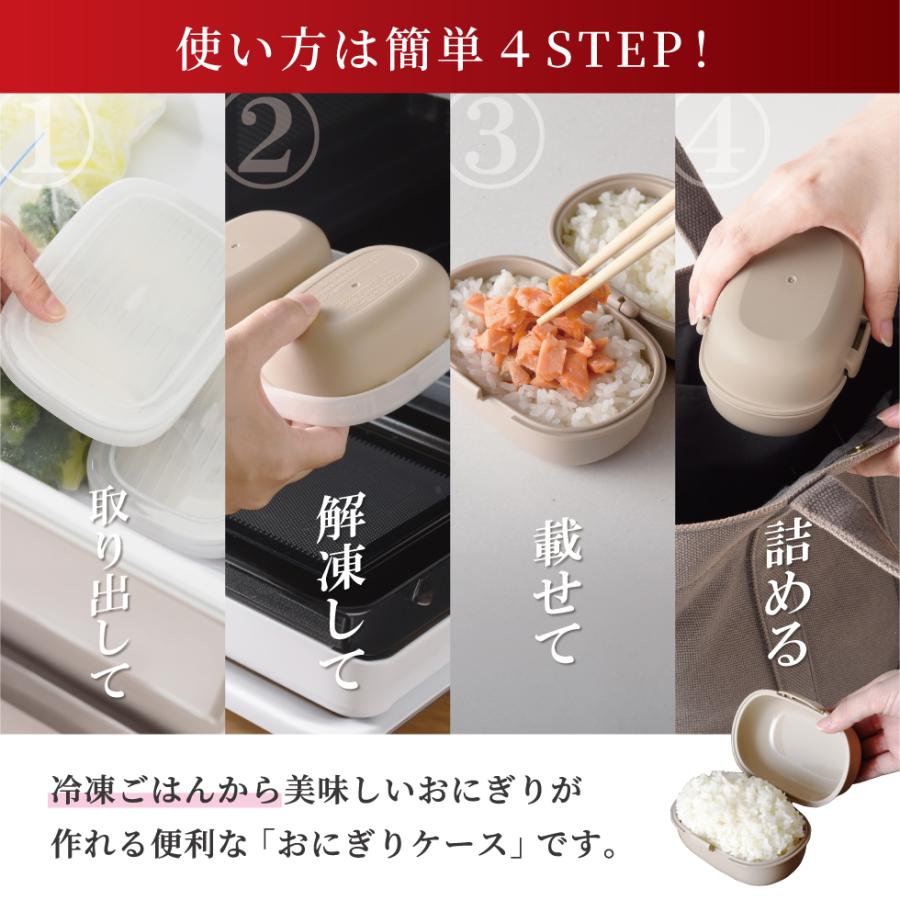 使い方は簡単４STEP！

①
取り出して

②
解凍して

③
載せて

④
詰める

冷凍ごはんから美味しいおにぎりが作れる便利な「おにぎりケース」です。