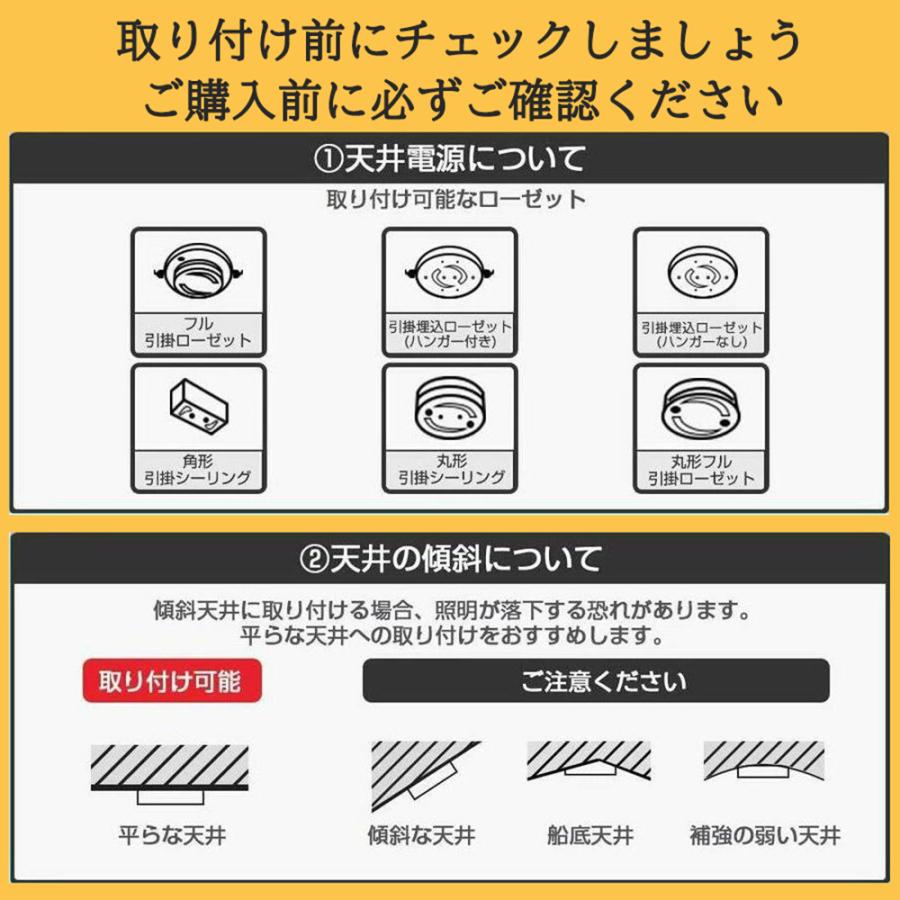 取り付け前にチェックしましょう
ご購入前に必ずご確認ください

①天井電源について

取り付け可能なローゼット

フル
引掛ローゼット

引掛埋込ローゼット
(ハンガー付き)

引掛埋込ローゼット
(ハンガーなし)

角形
引掛シーリング

丸形
引掛シーリング

丸形フル
引掛ローゼット

②天井の傾斜について

傾斜天井に取り付ける場合、照明が落下する恐れがあります。
平らな天井への取り付けをおすすめします。

取り付け可能

ご注意ください

平らな天井

傾斜な天井

船底天井

補強の弱い天井