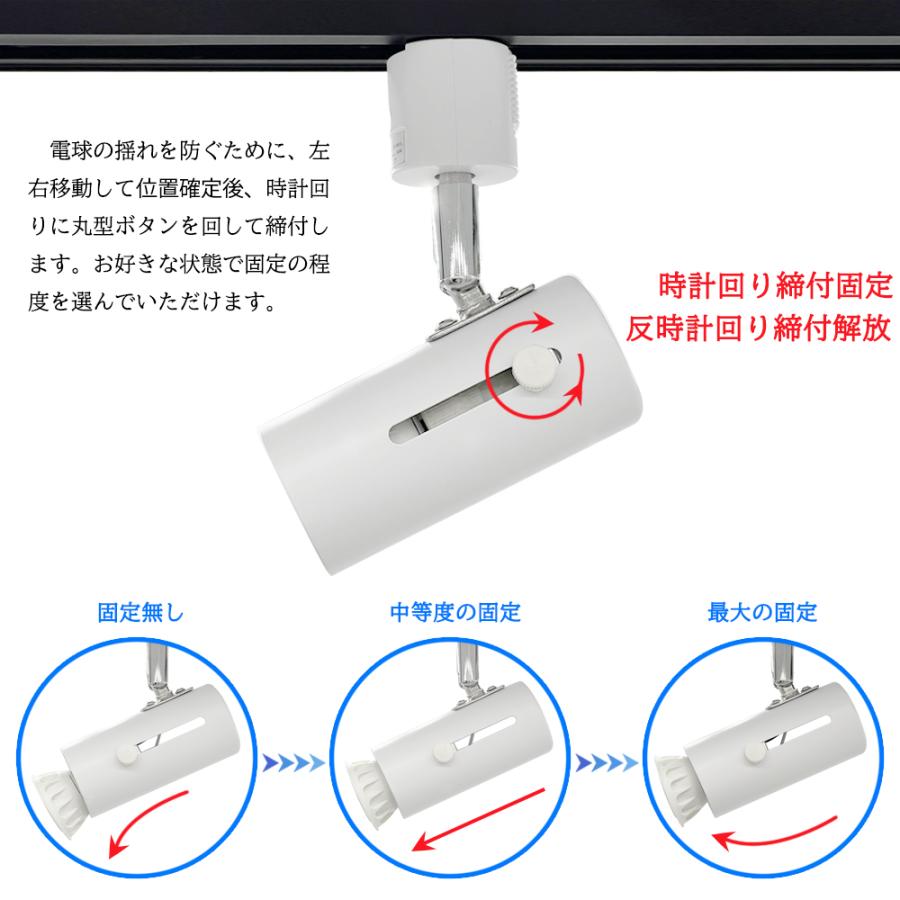 電球の揺れを防ぐために、左右移動して位置確定後、時計回りに丸型ボタンを回して締付します。お好きな状態で固定の程度を選んでいただけます。

時計回り締付固定
反時計回り締付解放

固定無し

中等度の固定

最大の固定