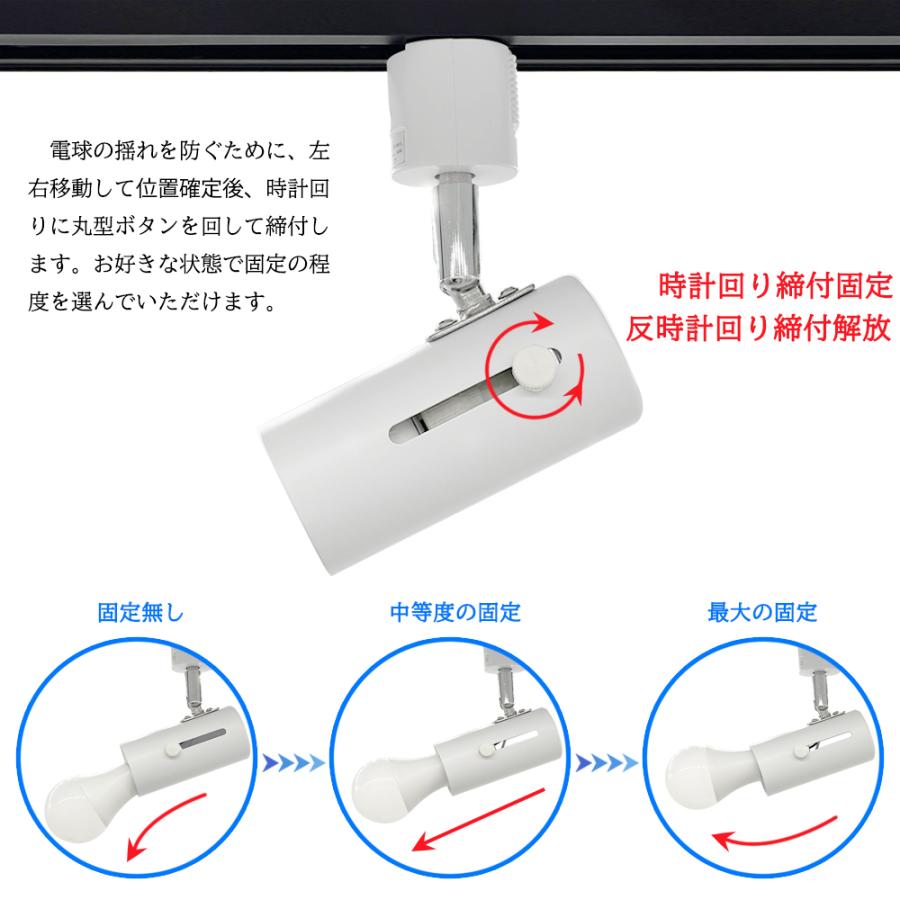 電球の揺れを防ぐために、左右移動して位置確定後、時計回りに丸型ボタンを回して締付します。お好きな状態で固定の程度を選んでいただけます。

時計回り締付固定
反時計回り締付解放

固定無し

中等度の固定

最大の固定