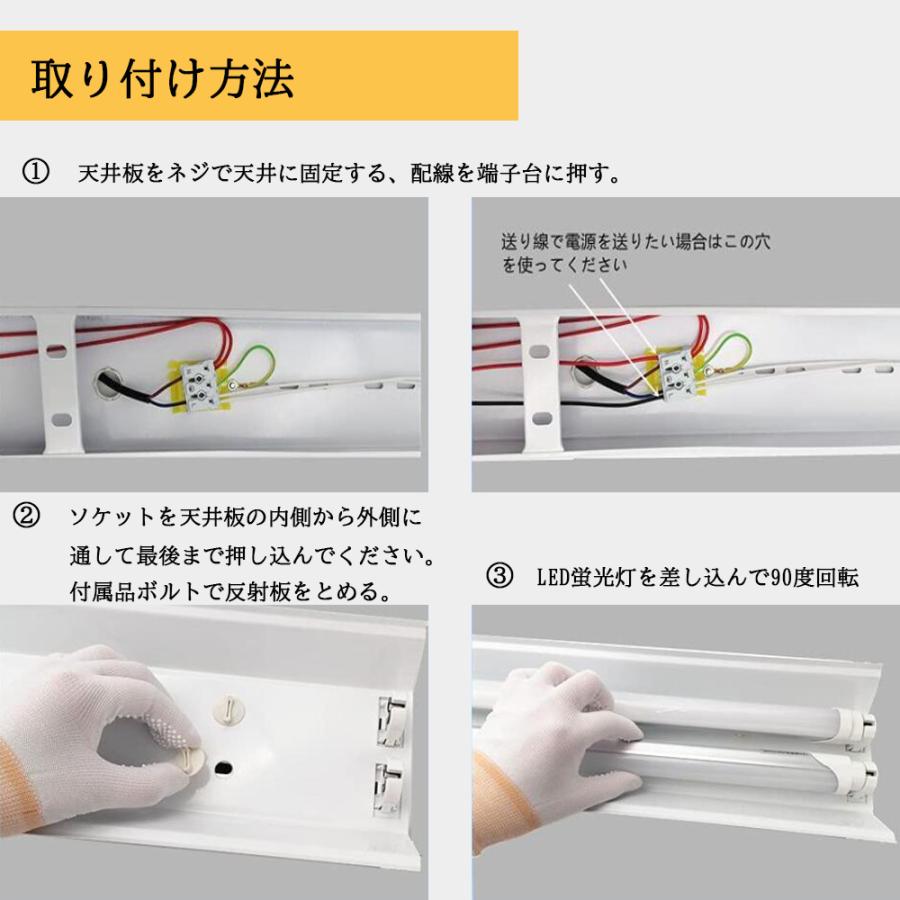 取り付け方法

① 天井板をネジで天井に固定する、配線を端子台に押す。

送り線で電源を送りたい場合はこの穴を使ってください

② ソケットを天井板の内側から外側に通して最後まで押し込んでください。付属品ボルトで反射板をとめる。

③ LED蛍光灯を差し込んで90度回転