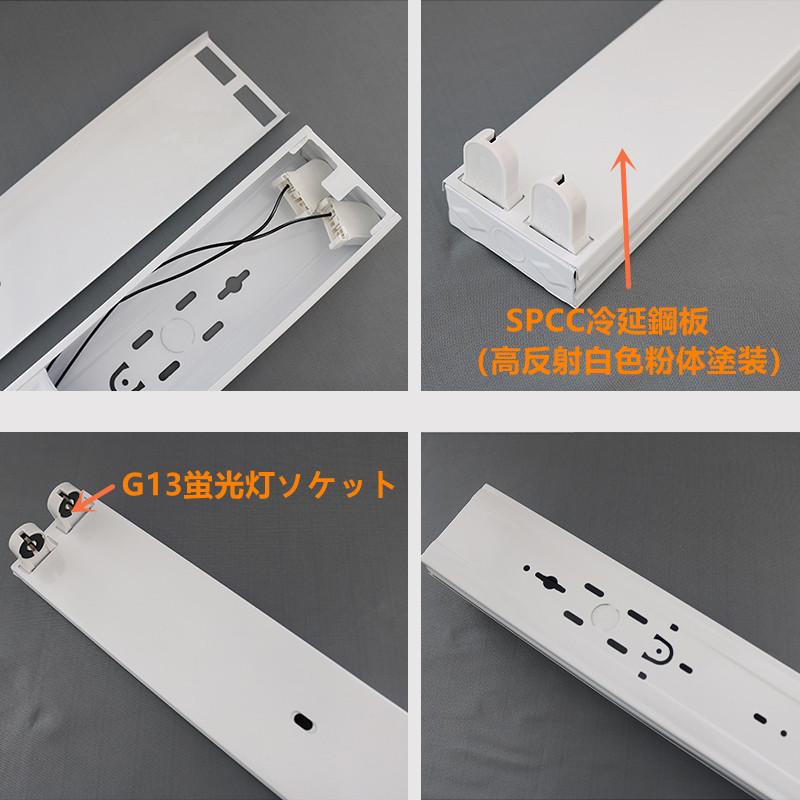 SPCC冷延鋼板
（高反射白色粉体塗装）

G13蛍光灯ソケット