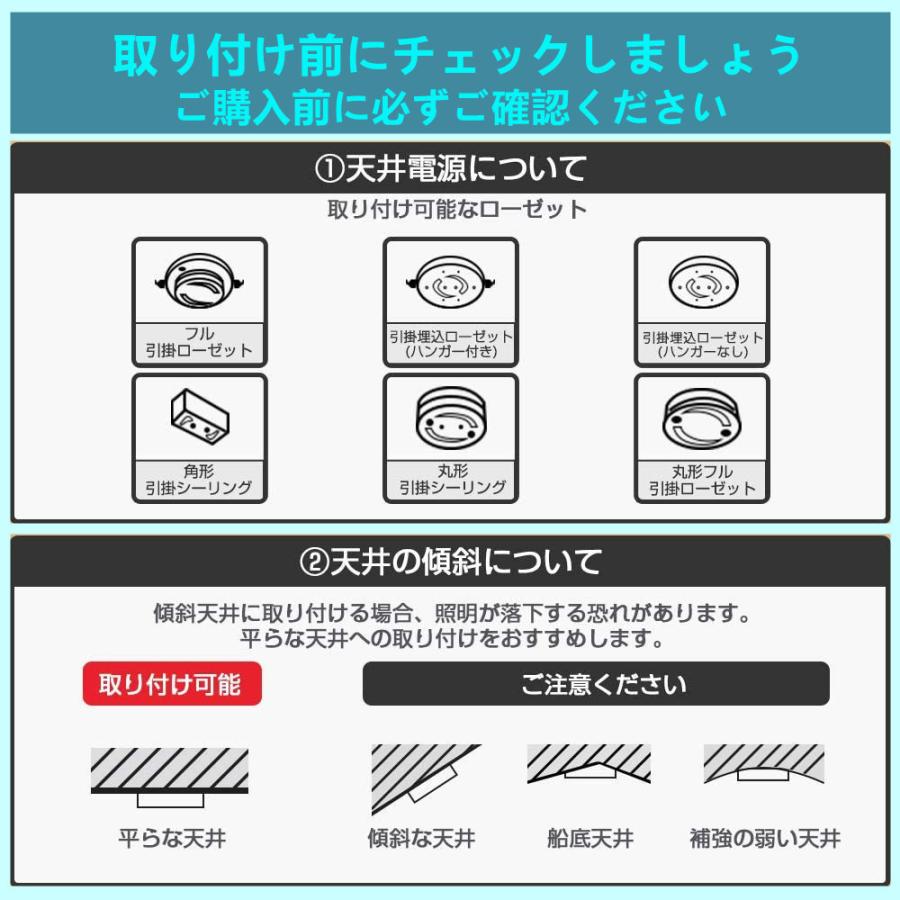 取り付け前にチェックしましょう
ご購入前に必ずご確認ください

①天井電源について

取り付け可能なローゼット

フル
引掛ローゼット

引掛埋込ローゼット
(ハンガー付き)

引掛埋込ローゼット
(ハンガーなし)

角形
引掛シーリング

丸形
引掛シーリング

丸形フル
引掛ローゼット

②天井の傾斜について

傾斜天井に取り付ける場合、照明が落下する恐れがあります。
平らな天井への取り付けをおすすめします。

取り付け可能

ご注意ください

平らな天井

傾斜な天井

船底天井

補強の弱い天井