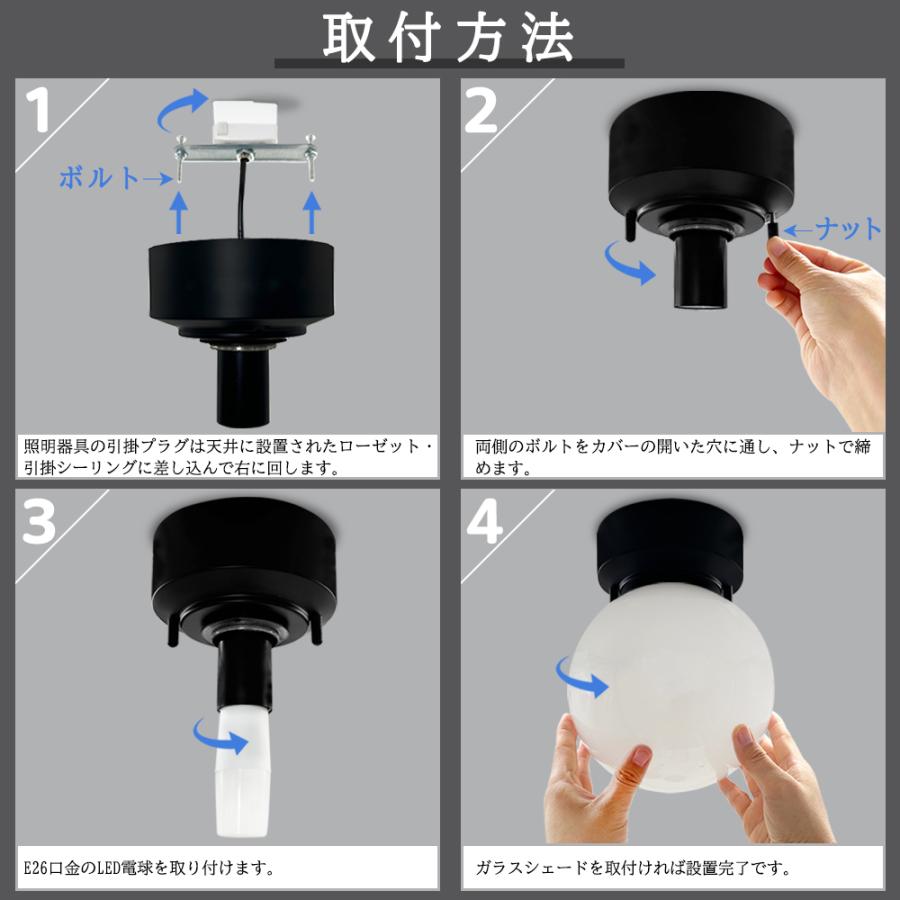 取付方法

1

ボルト→

照明器具の引掛プラグは天井に設置されたローゼット・引掛シーリングに差し込んで右に回します。

2

←ナット

両側のボルトをカバーの開いた穴に通し、ナットで締めます。

3

E26口金のLED電球を取り付けます。

4

ガラスシェードを取付ければ設置完了です。