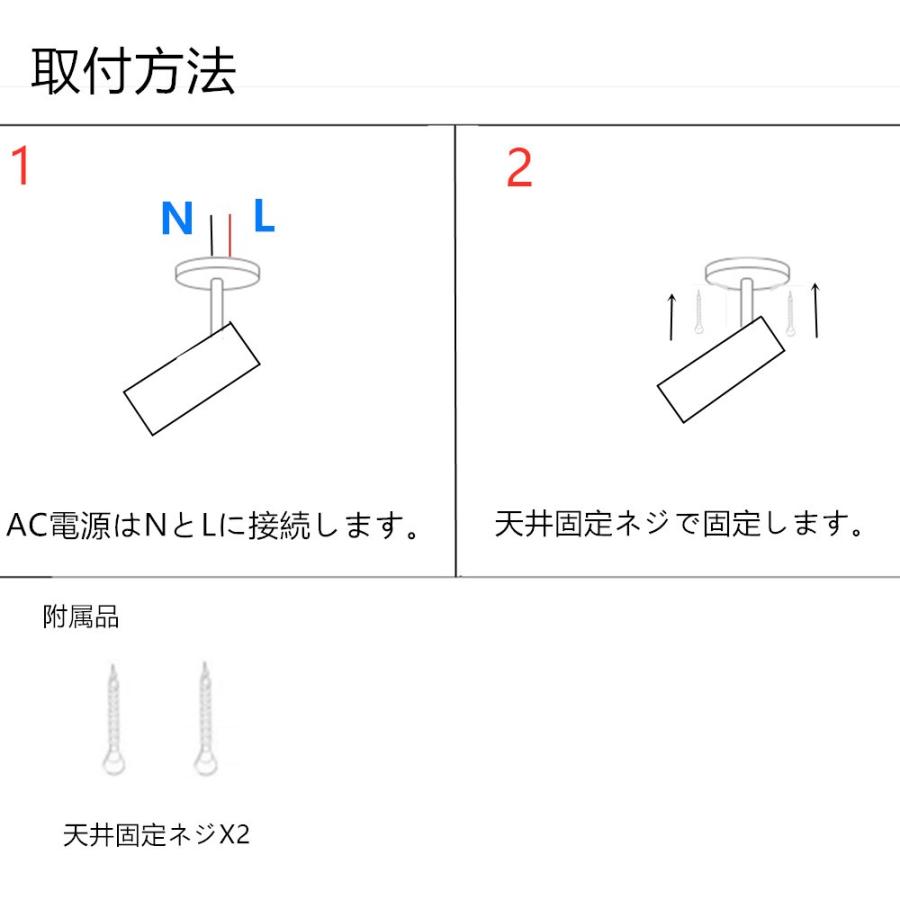 取付方法

1

N L

AC電源はNとLに接続します。

2

天井固定ネジで固定します。

附属品

天井固定ネジX2