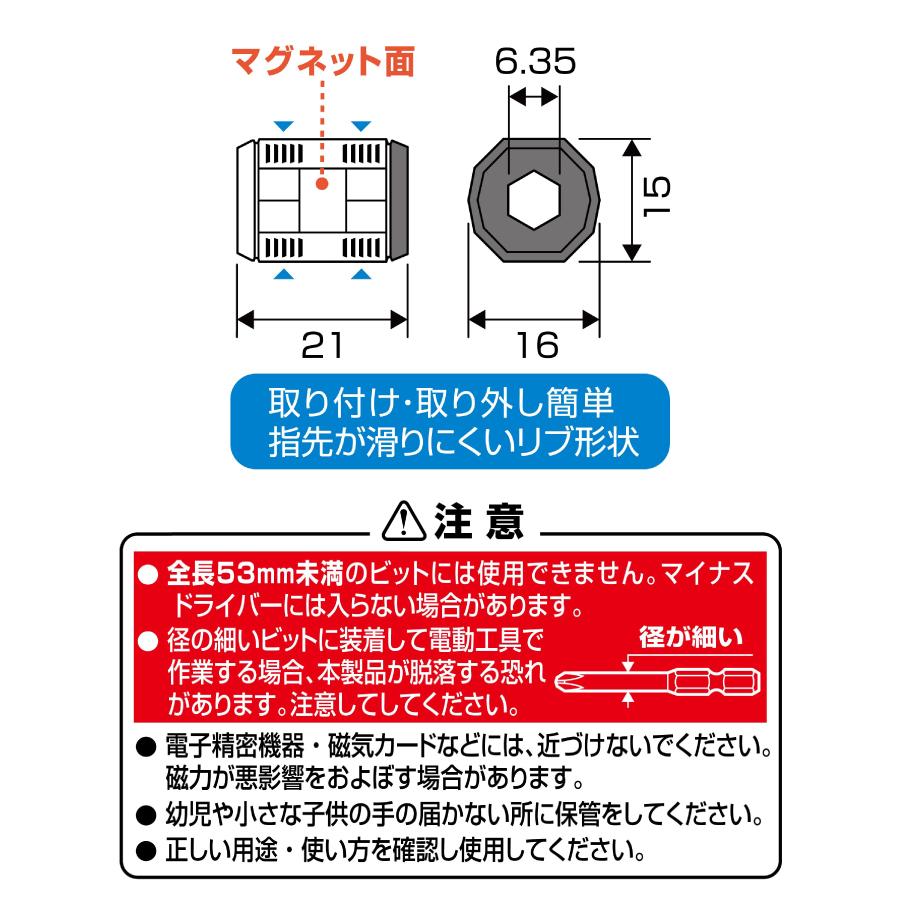 マグネット面

6.35

15

21

16

取り付け・取り外し簡単
指先が滑りにくいリブ形状

注意

● 全長53mm未満のビットには使用できません。マイナスドライバーには入らない場合があります。
● 径の細いビットに装着して電動工具で作業する場合、本製品が脱落する恐れがあります。注意してしてください。

径が細い

● 電子精密機器・磁気カードなどには、近づけないでください。磁力が悪影響をおよぼす場合があります。
● 幼児や小さな子供の手の届かない所に保管をしてください。
● 正しい用途・使い方を確認し使用してください。