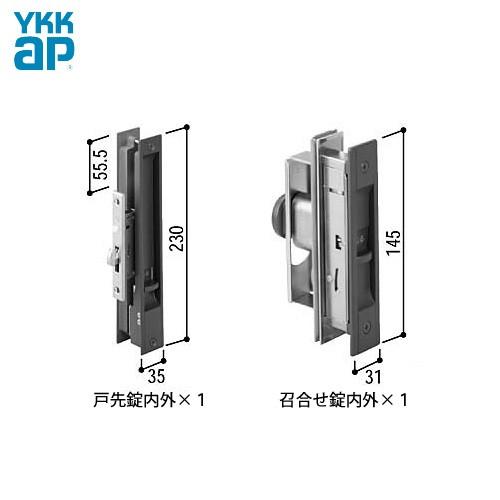 YKK ap

55.5

230

35

戸先錠内外×1

145

31

召合せ錠内外×1