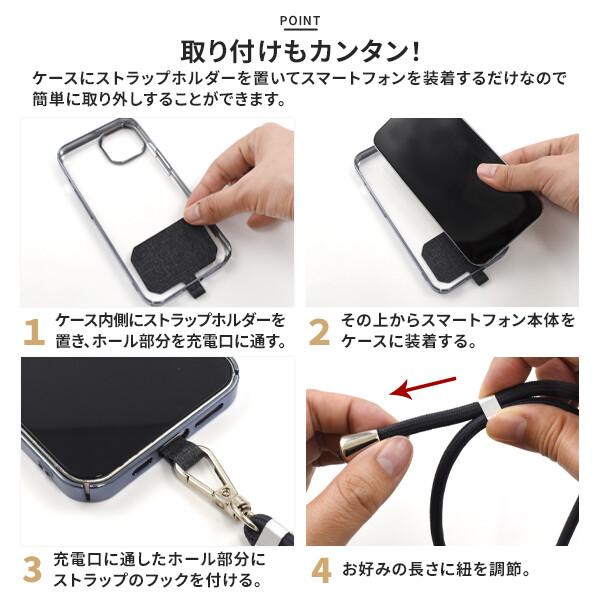 POINT

取り付けもカンタン!

ケースにストラップホルダーを置いてスマートフォンを装着するだけなので簡単に取り外しすることができます。

1 ケース内側にストラップホルダーを置き、ホール部分を充電口に通す。

2 その上からスマートフォン本体をケースに装着する。

3 充電口に通したホール部分にストラップのフックを付ける。

4 お好みの長さに紐を調節。